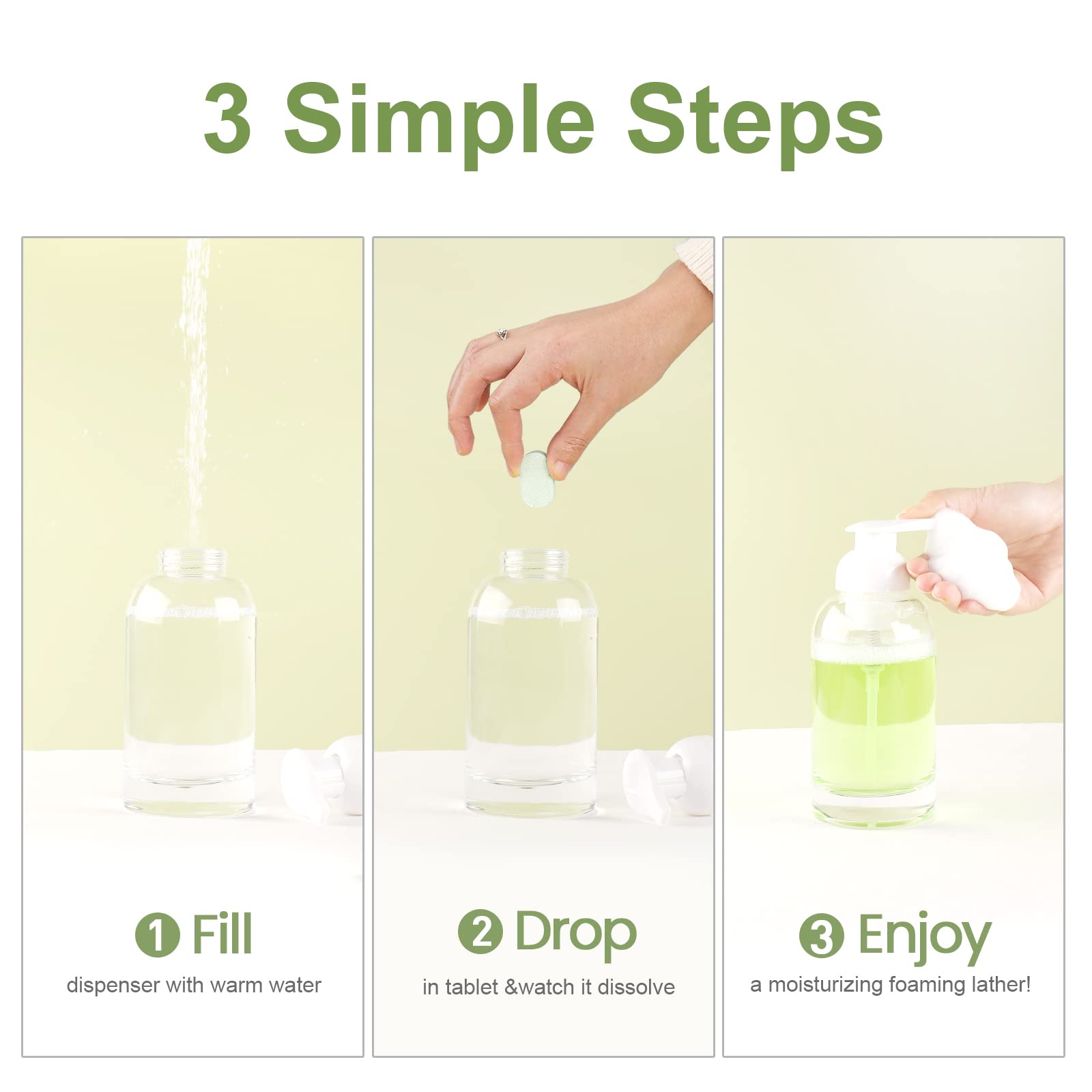 3 Simple Steps

1 Fill
dispenser with warm water

2 Drop
in tablet &watch it dissolve

3 Enjoy
a moisturizing foaming lather!