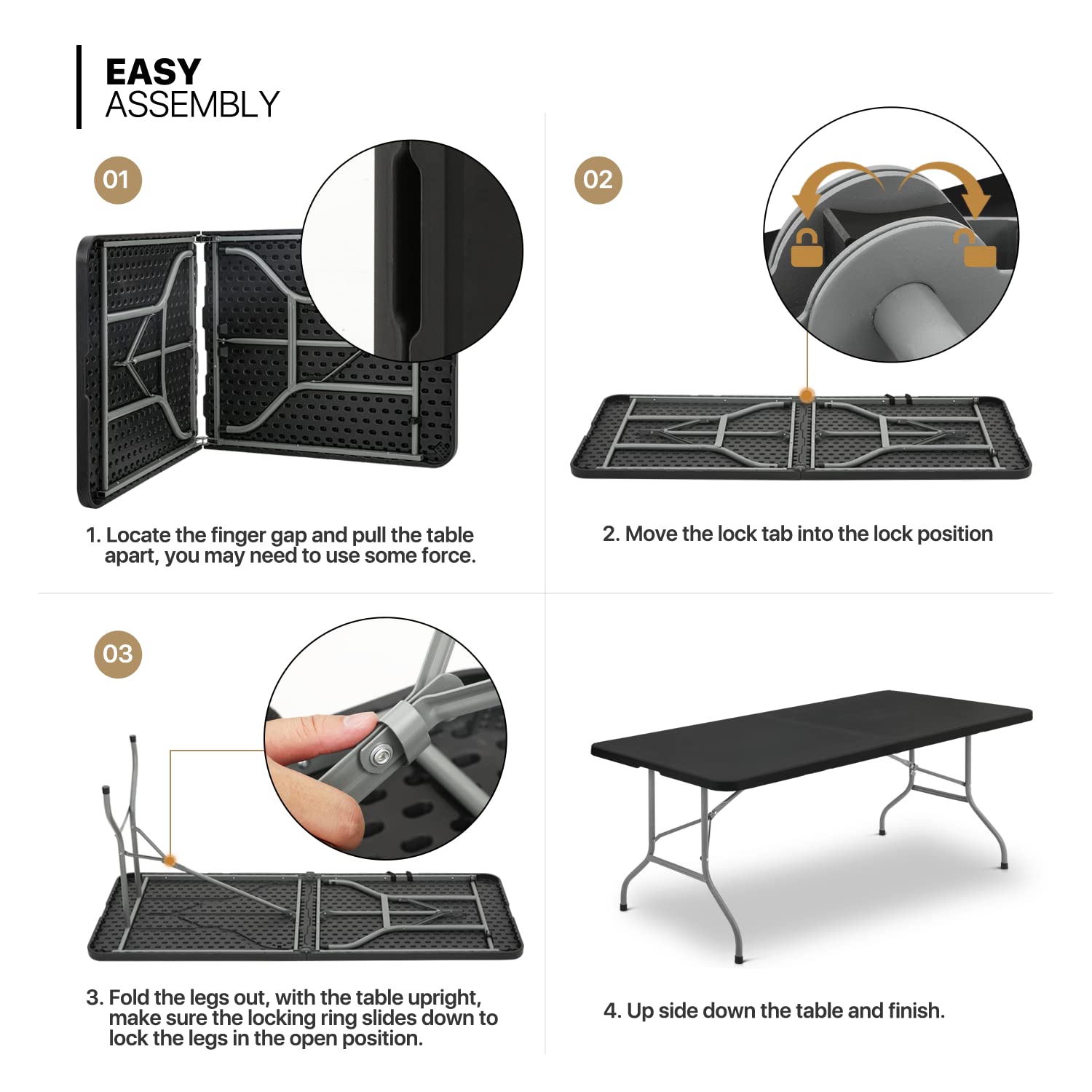 EASY
ASSEMBLY

01

1. Locate the finger gap and pull the table apart, you may need to use some force.

02

2. Move the lock tab into the lock position

03

3. Fold the legs out, with the table upright, make sure the locking ring slides down to lock the legs in the open position.

4. Up side down the table and finish.