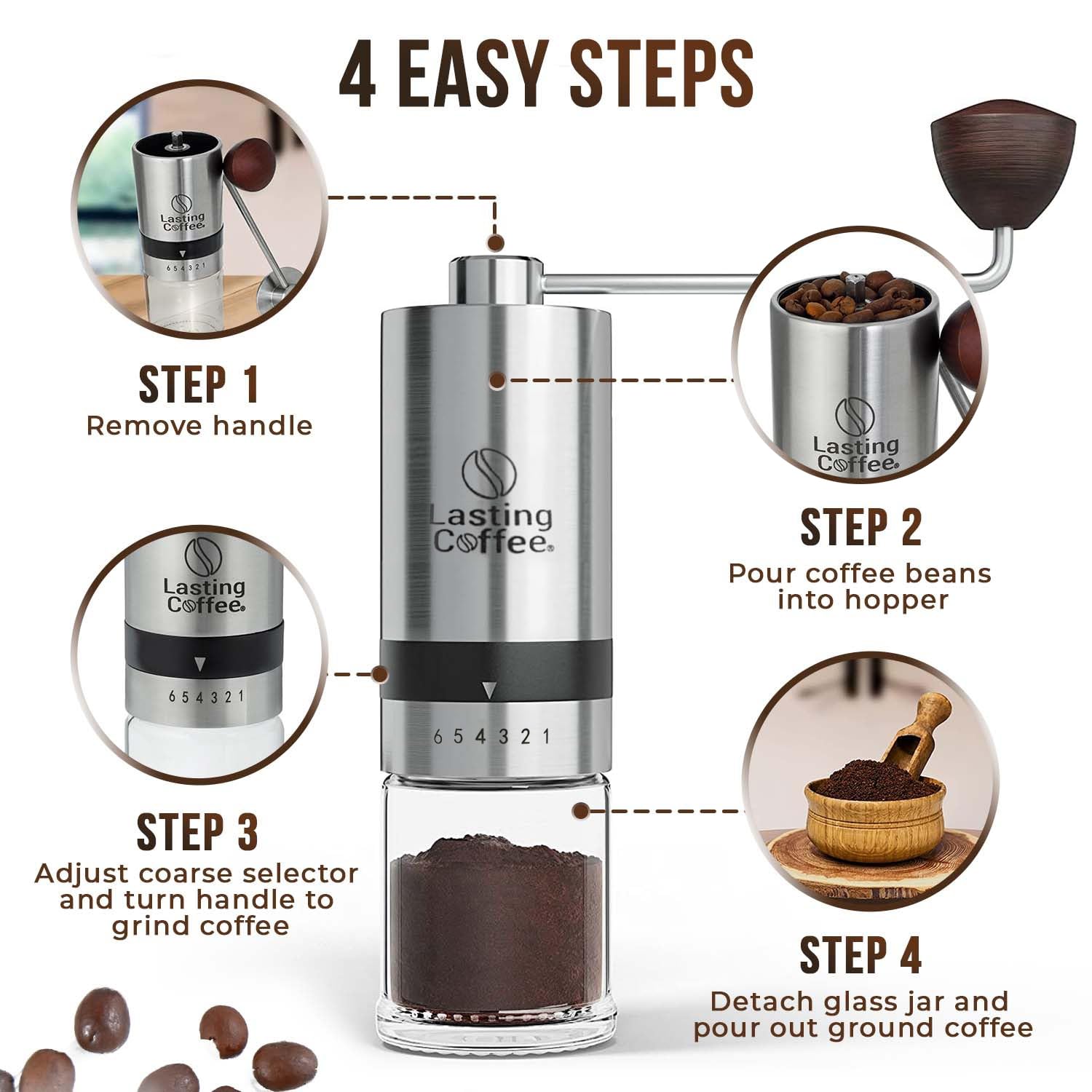 4 EASY STEPS

Lasting Coffee®

6 5 4 3 2 1

STEP 1
Remove handle

Lasting Coffee®

STEP 2
Pour coffee beans into hopper

Lasting Coffee®

6 5 4 3 2 1

Lasting Coffee®

6 5 4 3 2 1

STEP 3
Adjust coarse selector and turn handle to grind coffee

STEP 4
Detach glass jar and pour out ground coffee