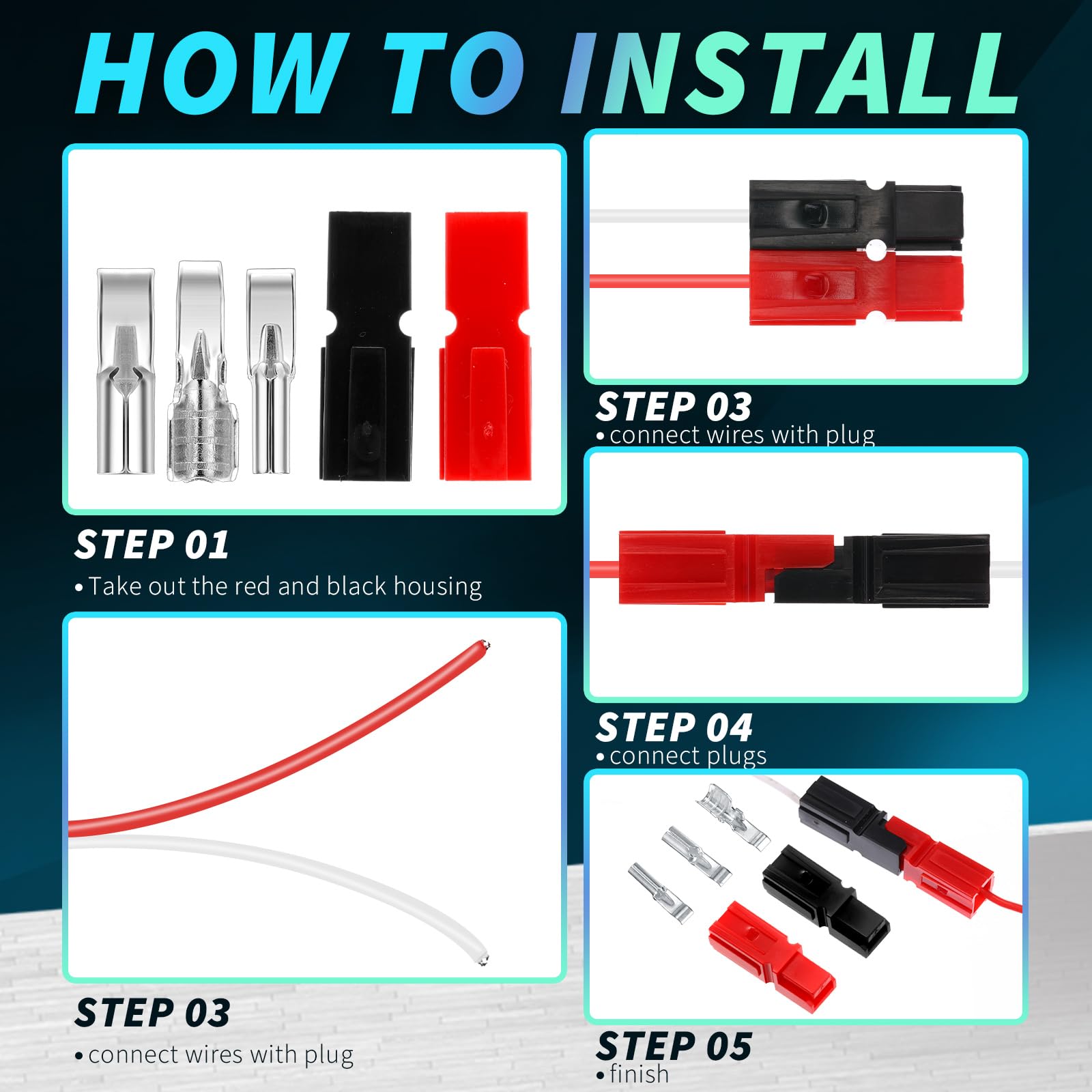 HOW TO INSTALL

STEP 01
• Take out the red and black housing

STEP 03
• connect wires with plug

STEP 03
• connect wires with plug

STEP 04
• connect plugs

STEP 05
• finish