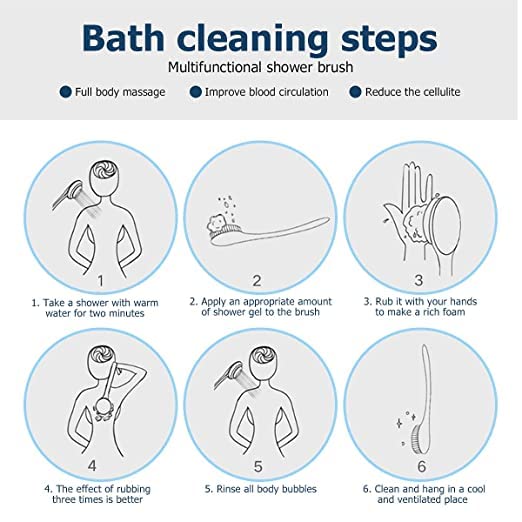 Bath cleaning steps
Multifunctional shower brush

Full body massage
Improve blood circulation
Reduce the cellulite

1
1. Take a shower with warm water for two minutes

2
2. Apply an appropriate amount of shower gel to the brush

3
3. Rub it with your hands to make a rich foam

4
4. The effect of rubbing three times is better

5
5. Rinse all body bubbles

6
6. Clean and hang in a cool and ventilated place