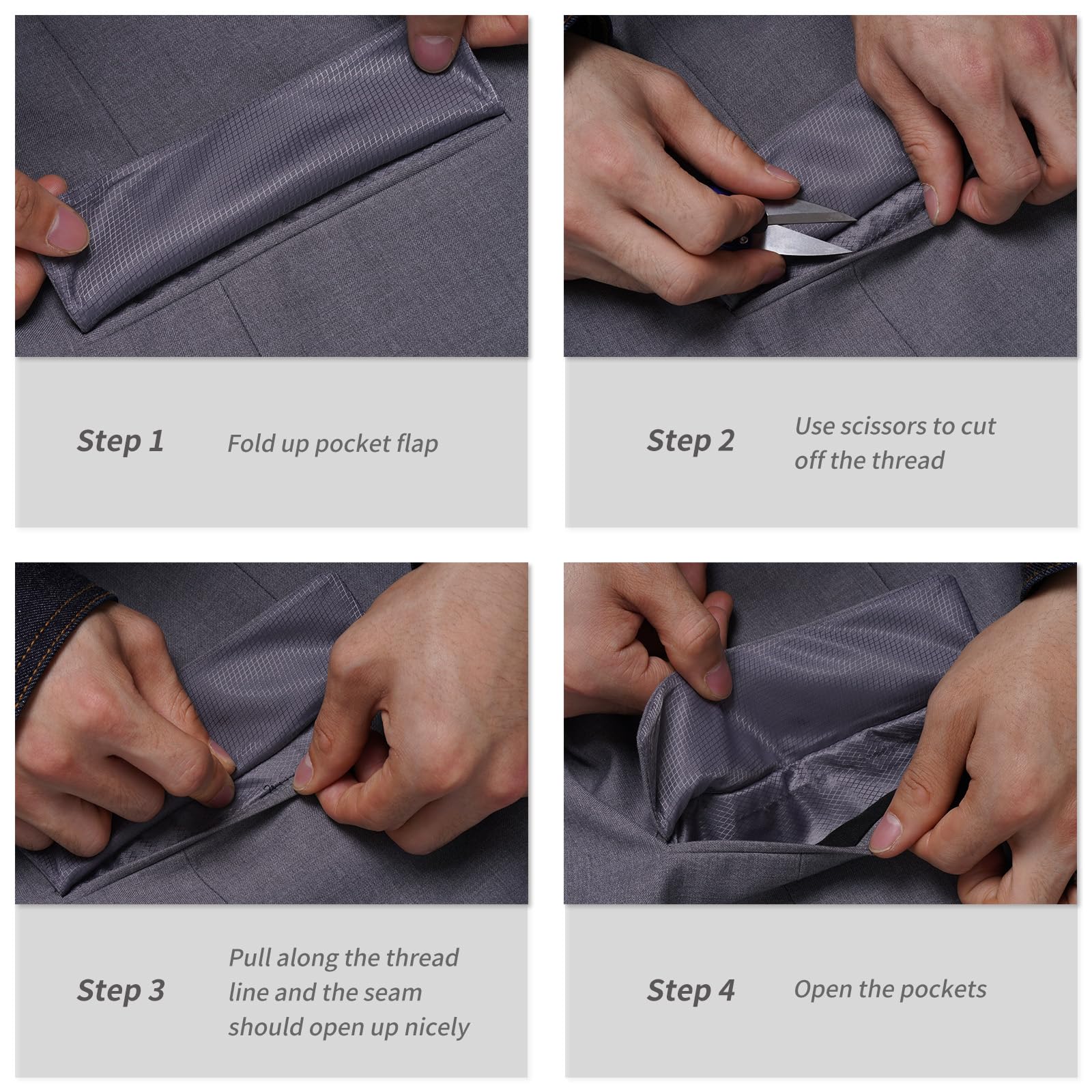 Step 1 Fold up pocket flap

Step 2 Use scissors to cut off the thread

Step 3 Pull along the thread line and the seam should open up nicely

Step 4 Open the pockets