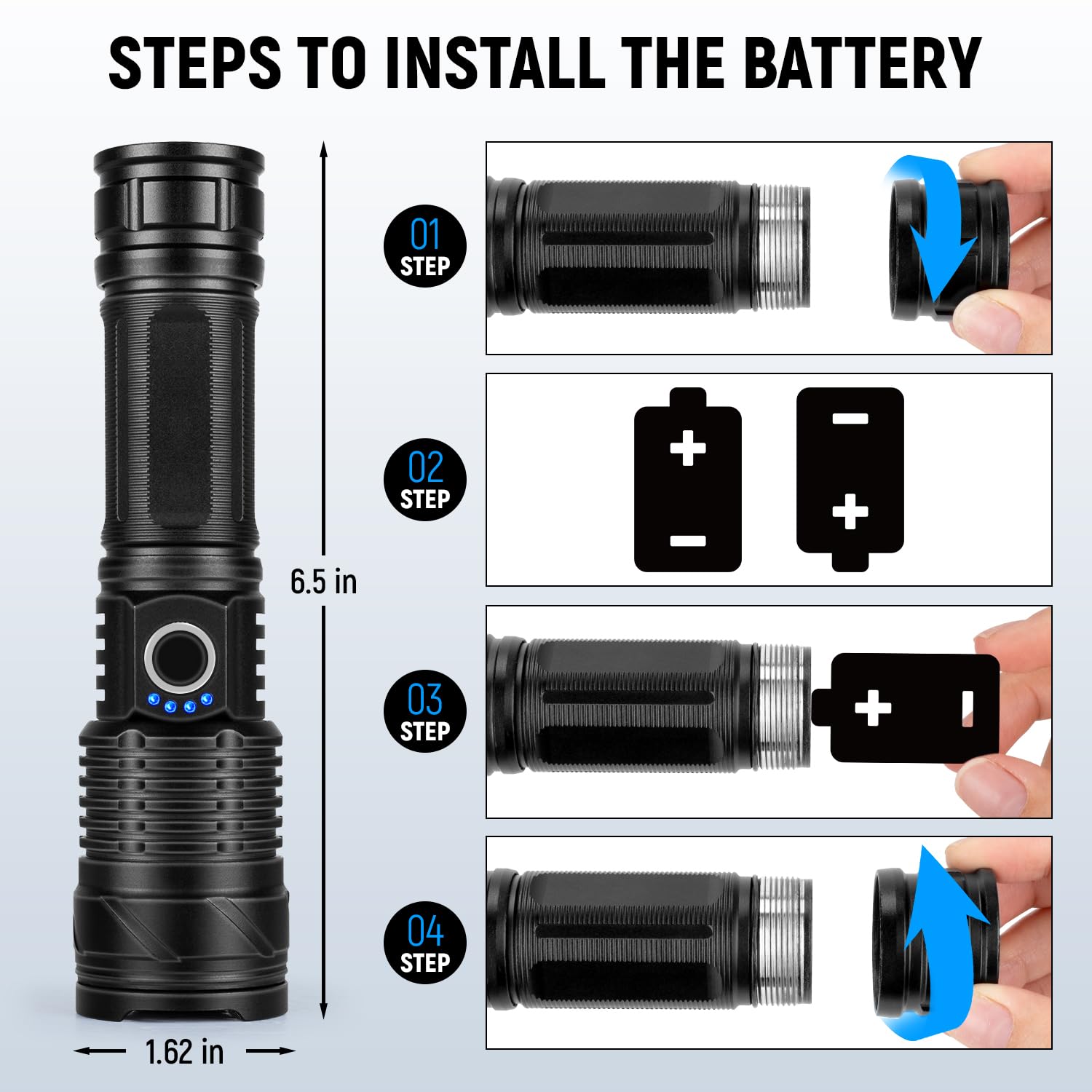 STEPS TO INSTALL THE BATTERY

6.5 in

1.62 in

01 STEP

02 STEP

+
−

−
+

03 STEP

+ −

04 STEP