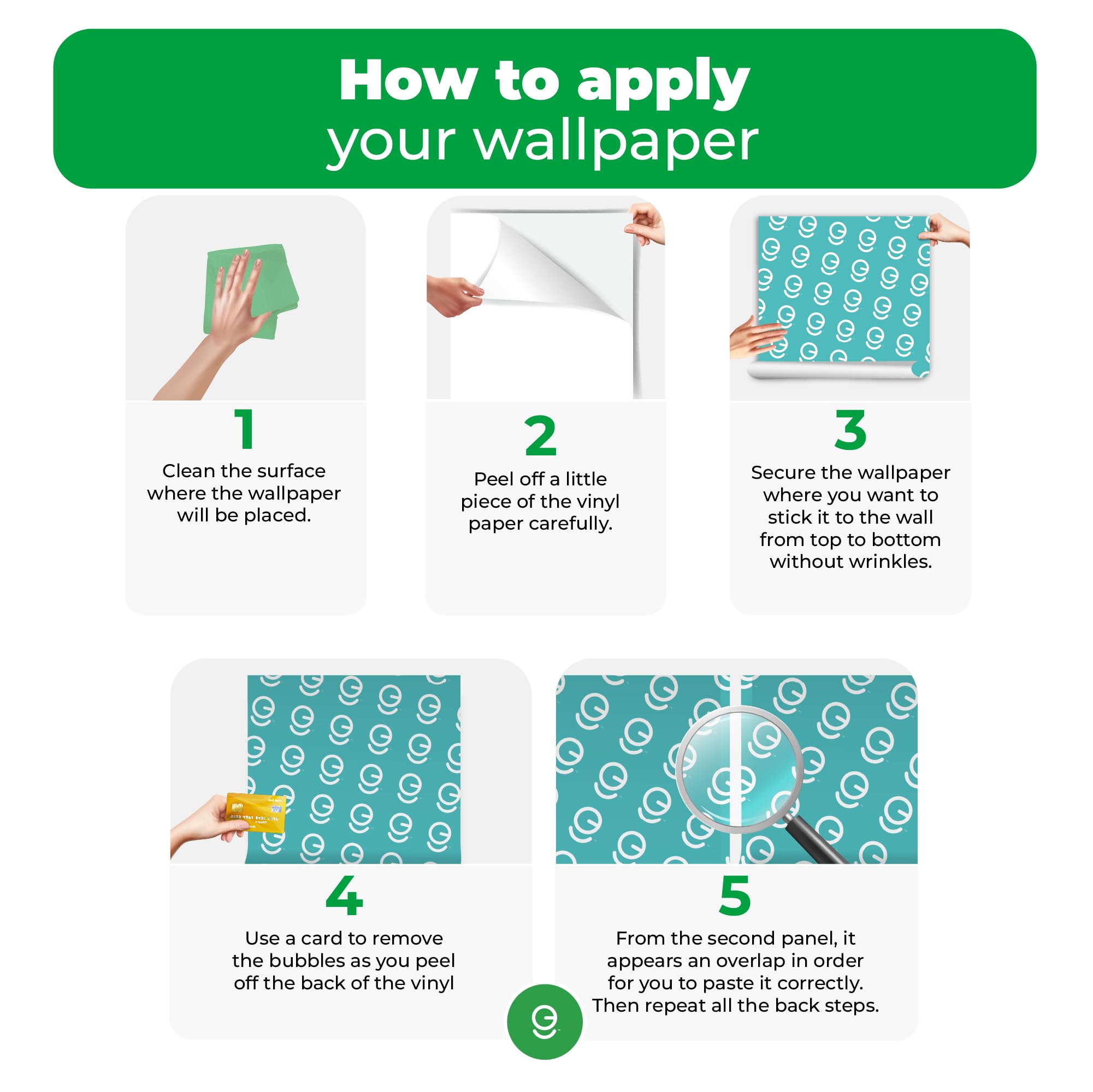 How to apply
your wallpaper

1
Clean the surface where the wallpaper will be placed.

2
Peel off a little piece of the vinyl paper carefully.

3
Secure the wallpaper where you want to stick it to the wall from top to bottom without wrinkles.

4
Use a card to remove the bubbles as you peel off the back of the vinyl

5
From the second panel, it appears an overlap in order for you to paste it correctly. Then repeat all the back steps.