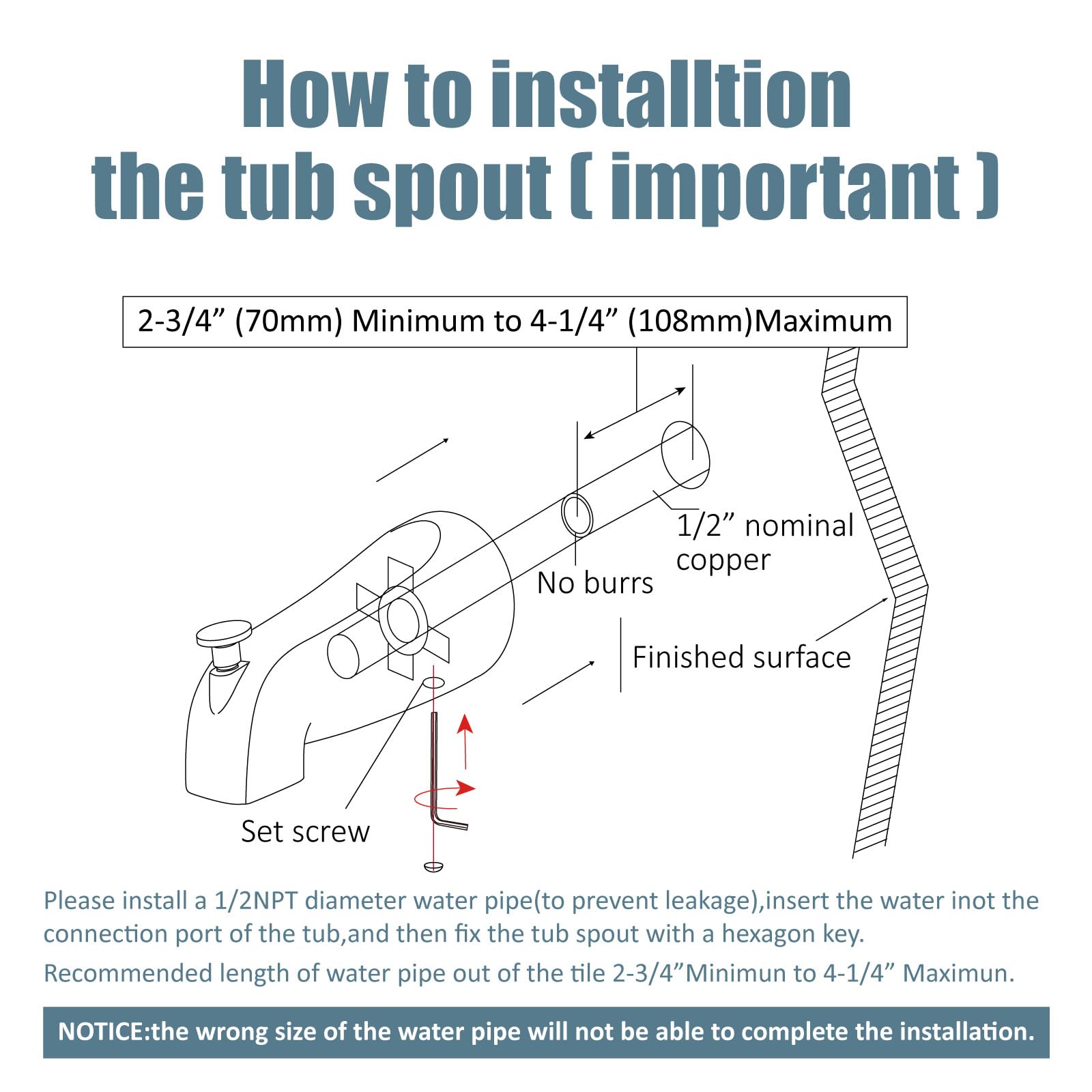 How to installtion the tub spout ( important )

2-3/4” (70mm) Minimum to 4-1/4” (108mm)Maximum

1/2” nominal copper

No burrs

Finished surface

Set screw

Please install a 1/2NPT diameter water pipe(to prevent leakage),insert the water inot the connection port of the tub,and then fix the tub spout with a hexagon key.

Recommended length of water pipe out of the tile 2-3/4”Minimun to 4-1/4” Maximun.

NOTICE:the wrong size of the water pipe will not be able to complete the installation.