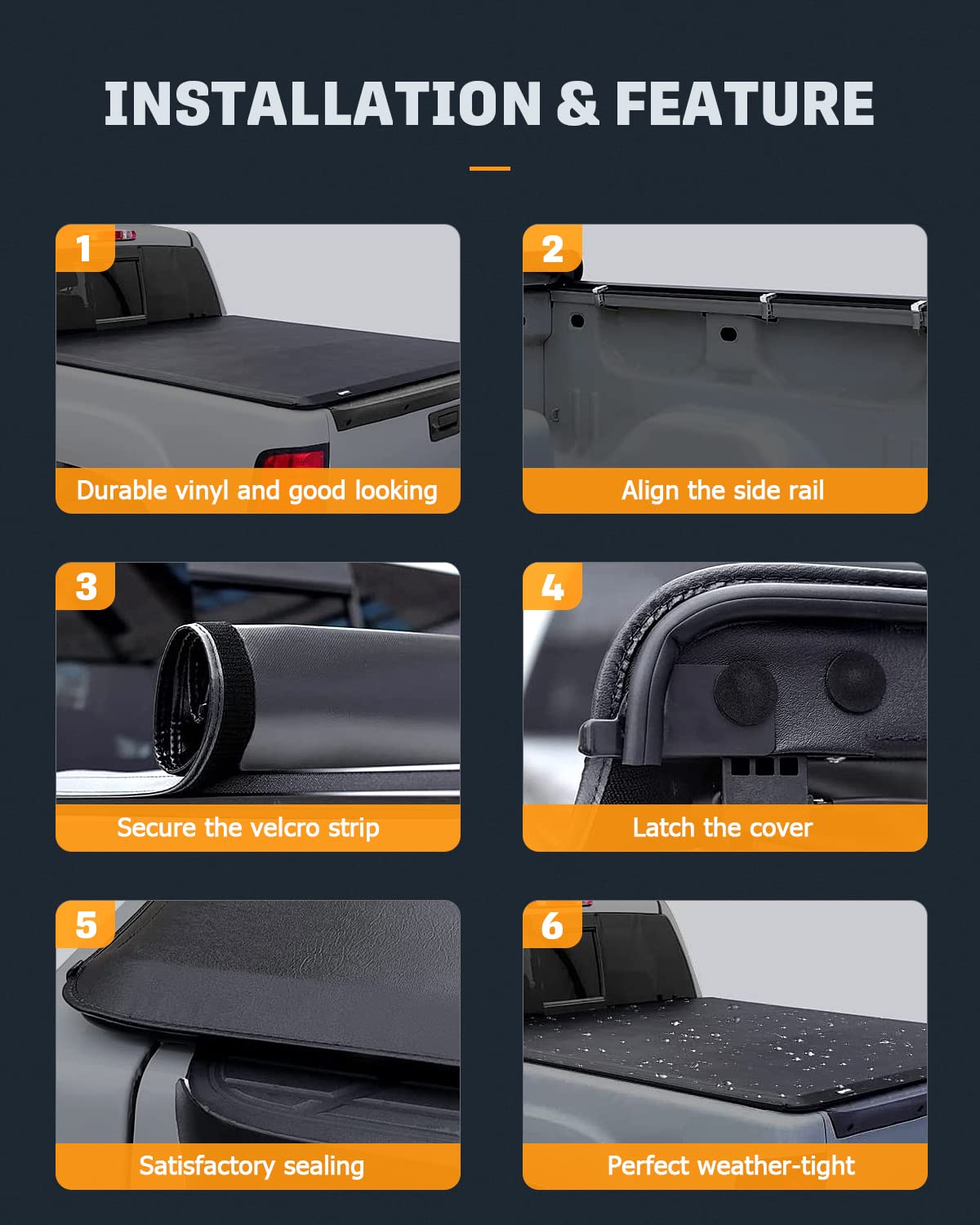 INSTALLATION & FEATURE

1
Durable vinyl and good looking

2
Align the side rail

3
Secure the velcro strip

4
Latch the cover

5
Satisfactory sealing

6
Perfect weather-tight