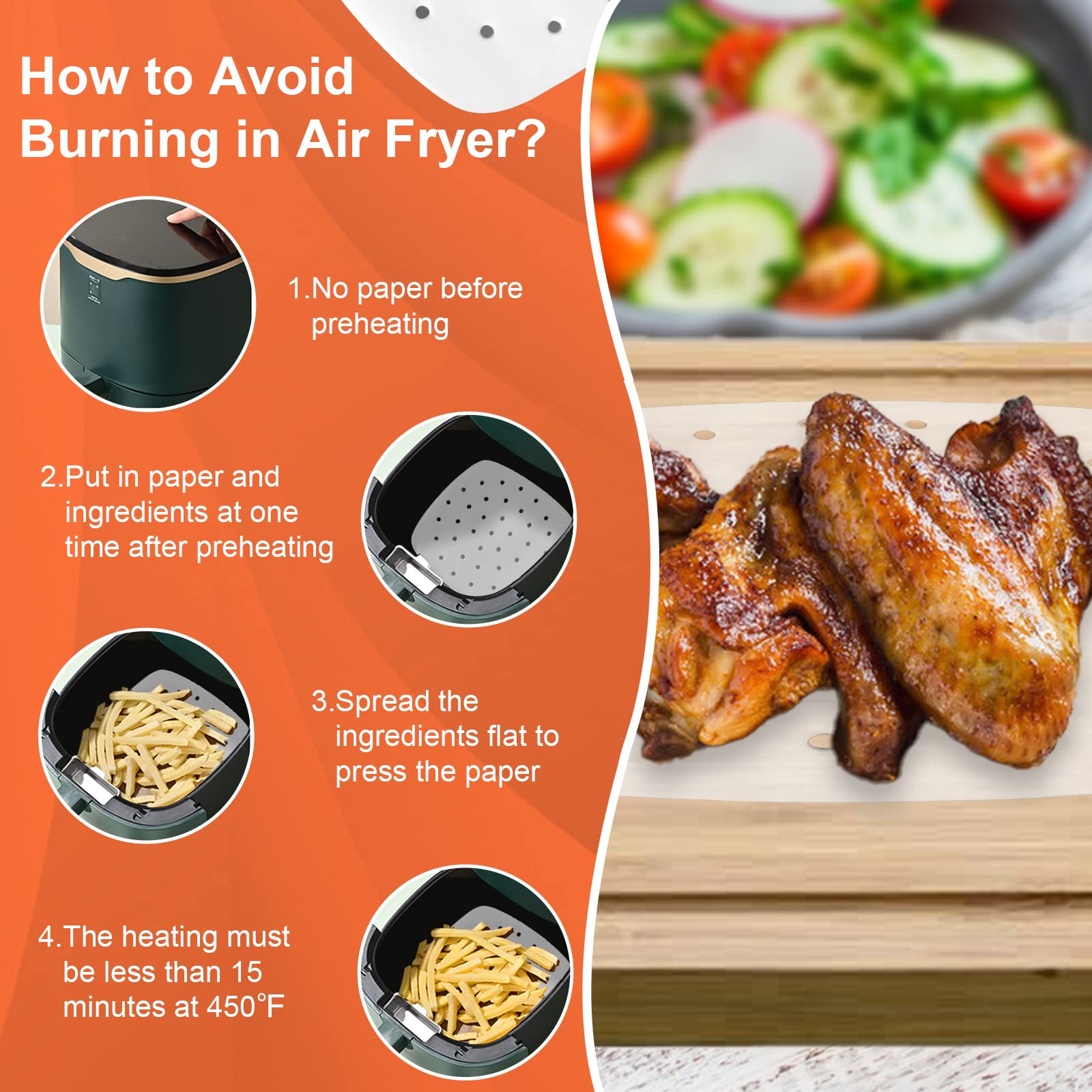 How to Avoid Burning in Air Fryer?

1.No paper before preheating

2.Put in paper and ingredients at one time after preheating

3.Spread the ingredients flat to press the paper

4.The heating must be less than 15 minutes at 450°F