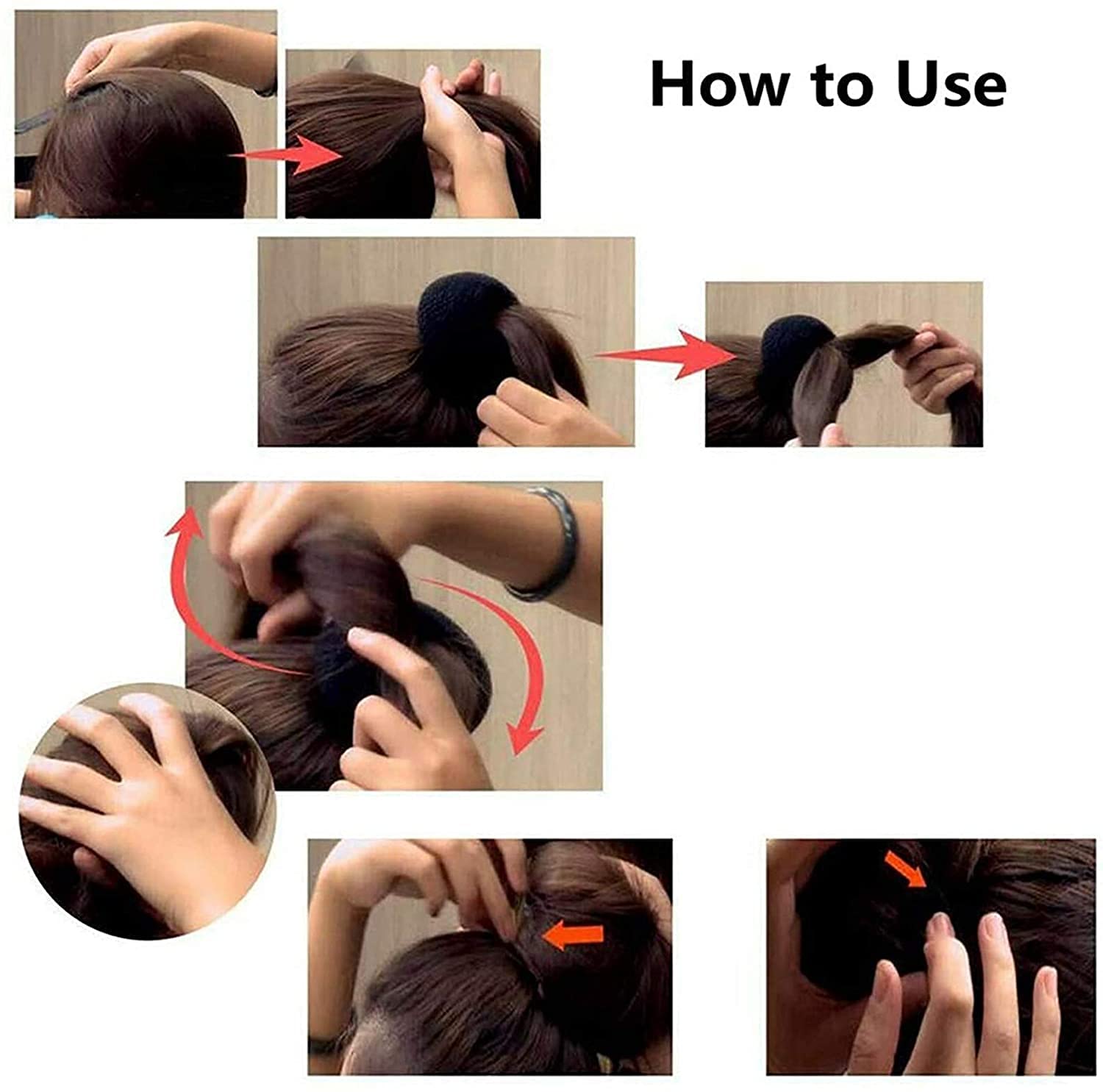 How to Use