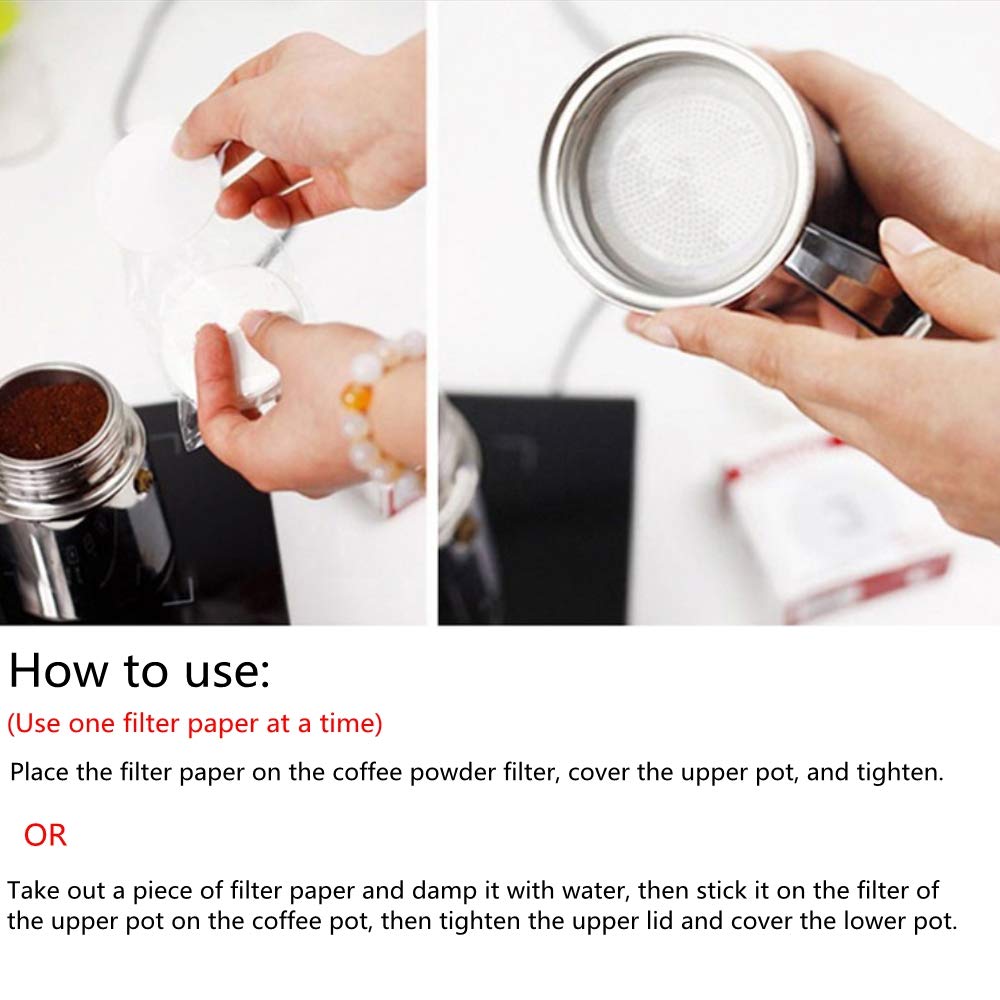 How to use:
(Use one filter paper at a time)
Place the filter paper on the coffee powder filter, cover the upper pot, and tighten.

OR

Take out a piece of filter paper and damp it with water, then stick it on the filter of the upper pot on the coffee pot, then tighten the upper lid and cover the lower pot.