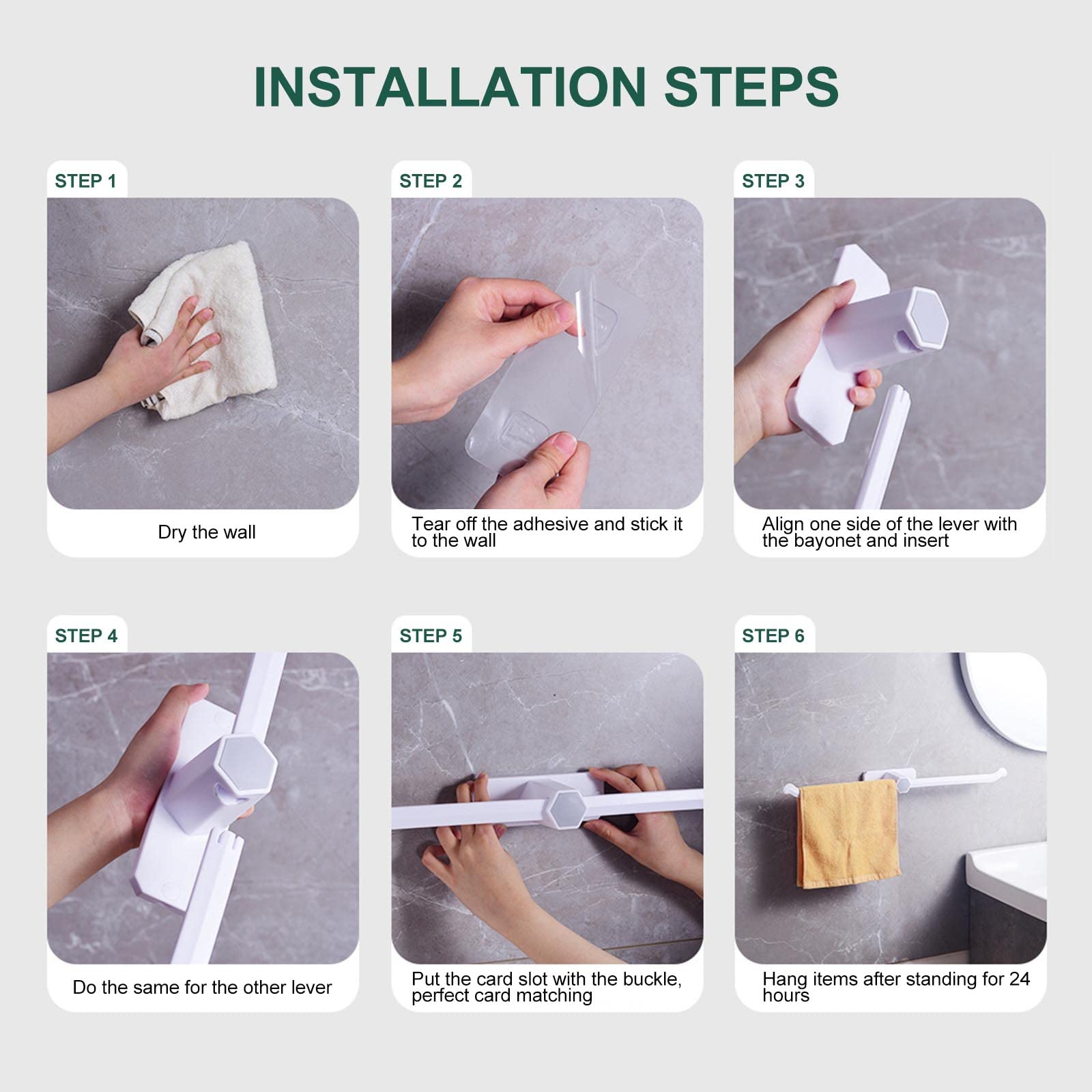 INSTALLATION STEPS

STEP 1

Dry the wall

STEP 2

Tear off the adhesive and stick it to the wall

STEP 3

Align one side of the lever with the bayonet and insert

STEP 4

Do the same for the other lever

STEP 5

Put the card slot with the buckle, perfect card matching

STEP 6

Hang items after standing for 24 hours