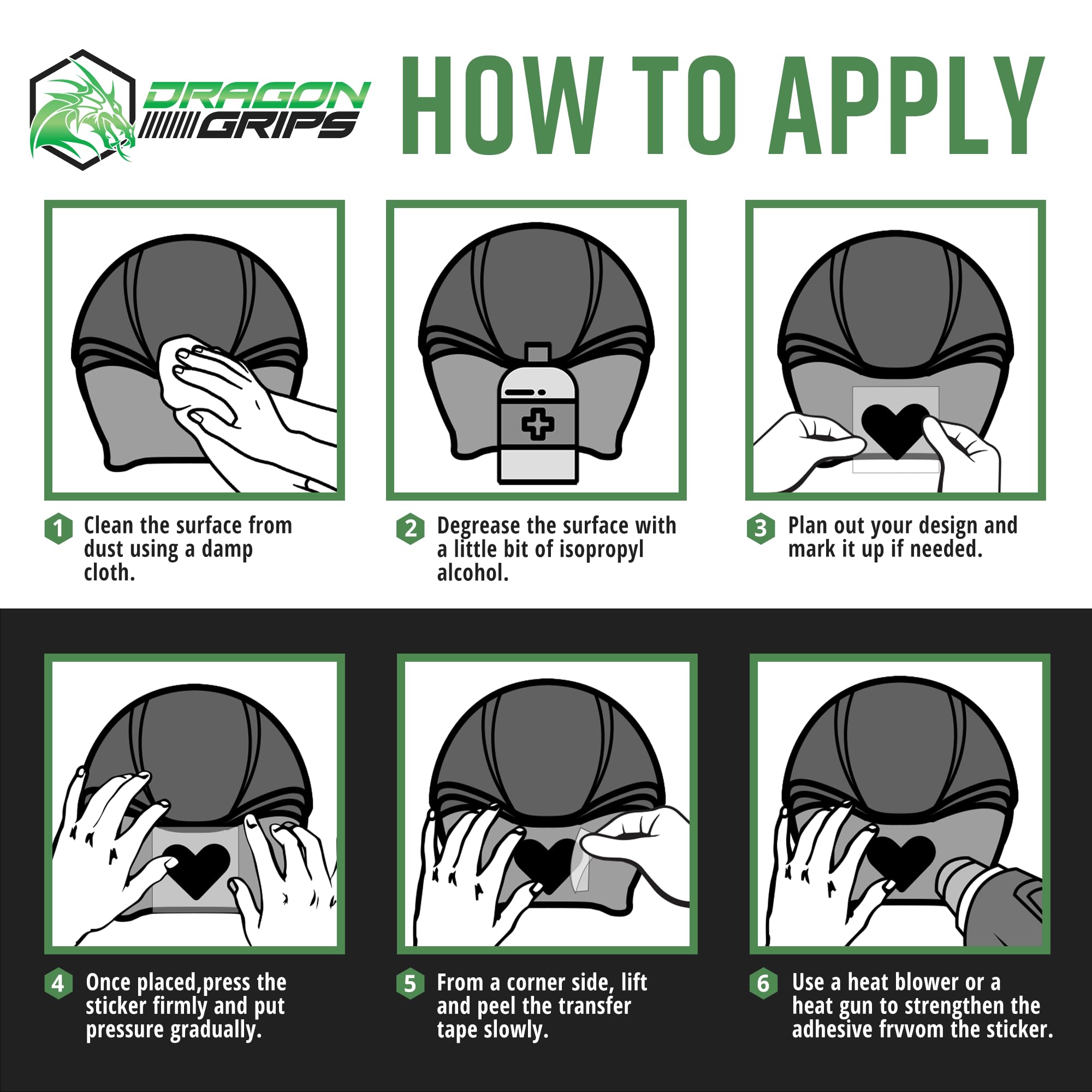 DRAGON GRIPS

HOW TO APPLY

1 Clean the surface from dust using a damp cloth.

2 Degrease the surface with a little bit of isopropyl alcohol.

3 Plan out your design and mark it up if needed.

4 Once placed,press the sticker firmly and put pressure gradually.

5 From a corner side, lift and peel the transfer tape slowly.

6 Use a heat blower or a heat gun to strengthen the adhesive frvvom the sticker.