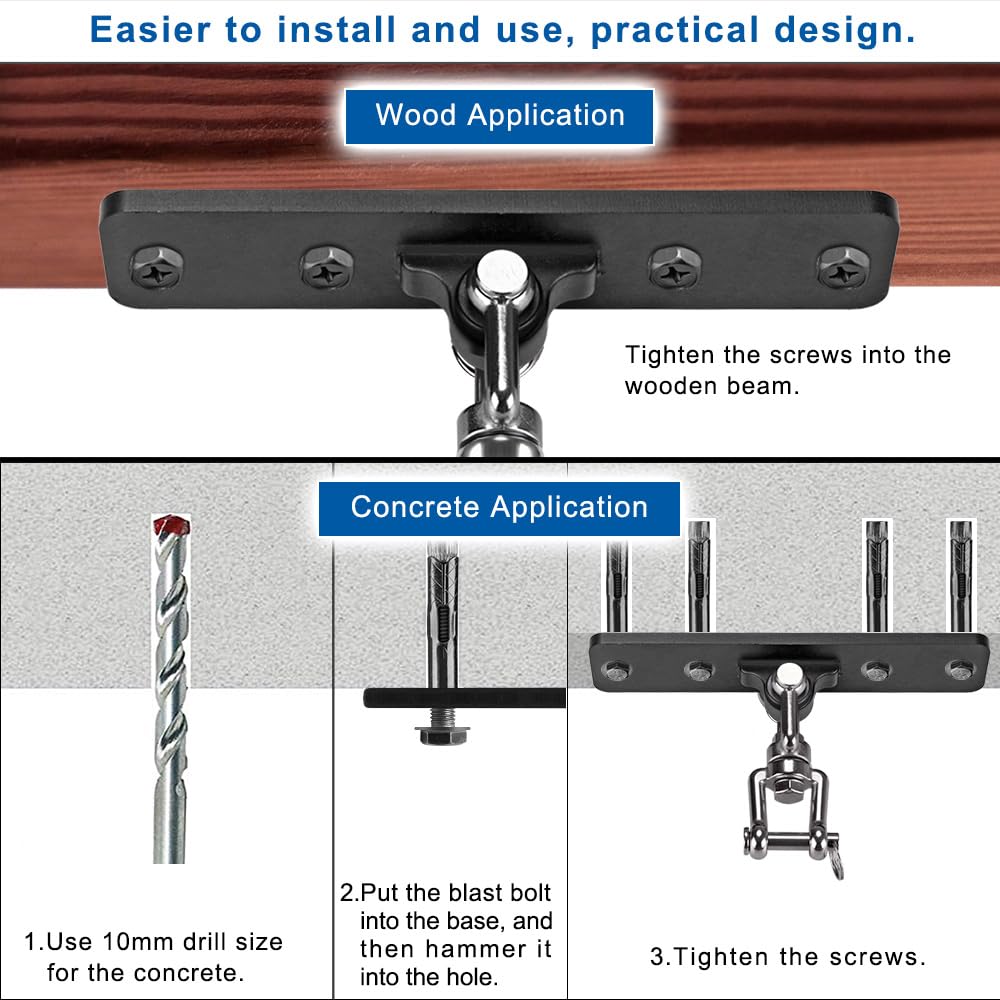 Easier to install and use, practical design.

Wood Application

Tighten the screws into the wooden beam.

Concrete Application

1.Use 10mm drill size for the concrete.

2.Put the blast bolt into the base, and then hammer it into the hole.

3.Tighten the screws.