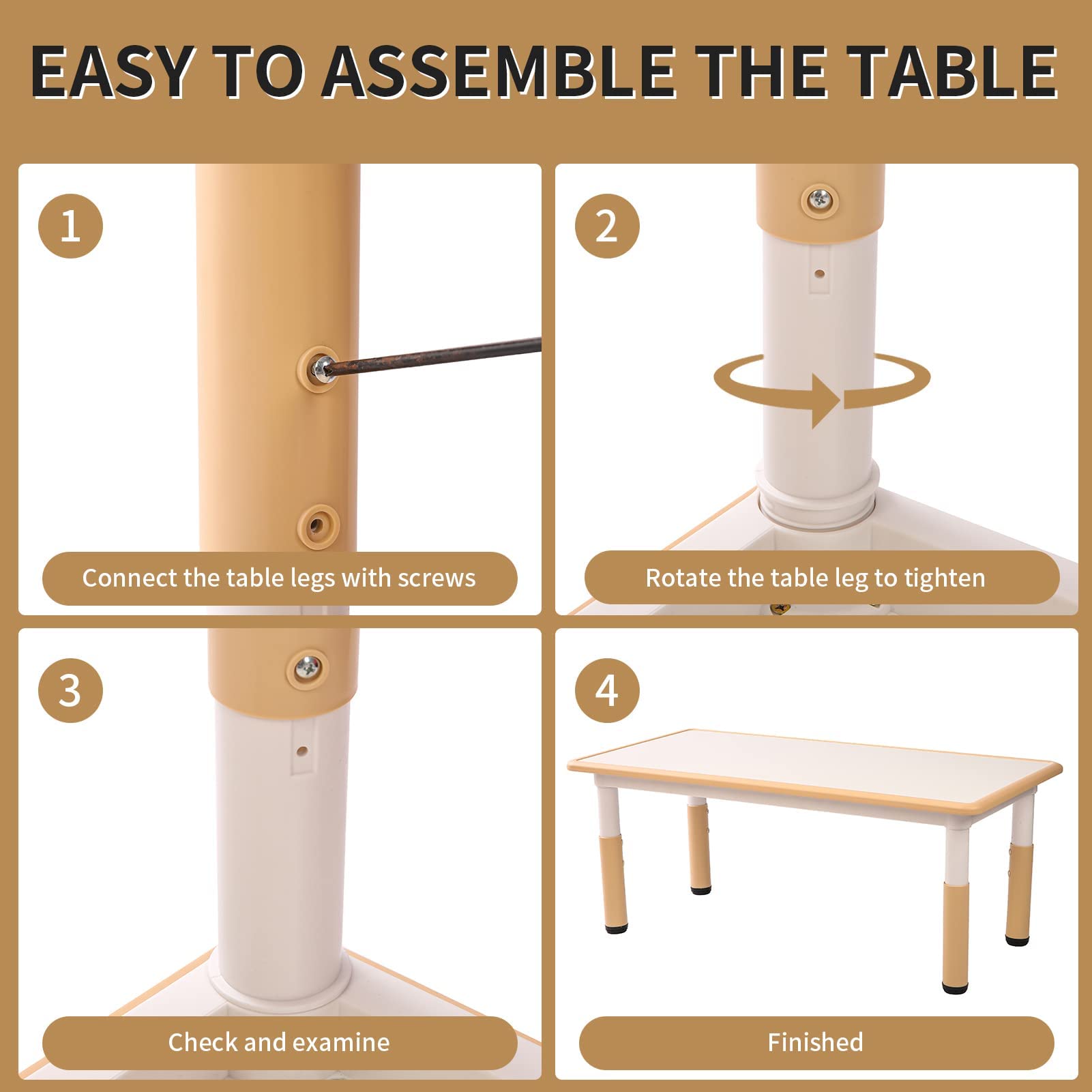 EASY TO ASSEMBLE THE TABLE

1

Connect the table legs with screws

2

Rotate the table leg to tighten

3

Check and examine

4

Finished