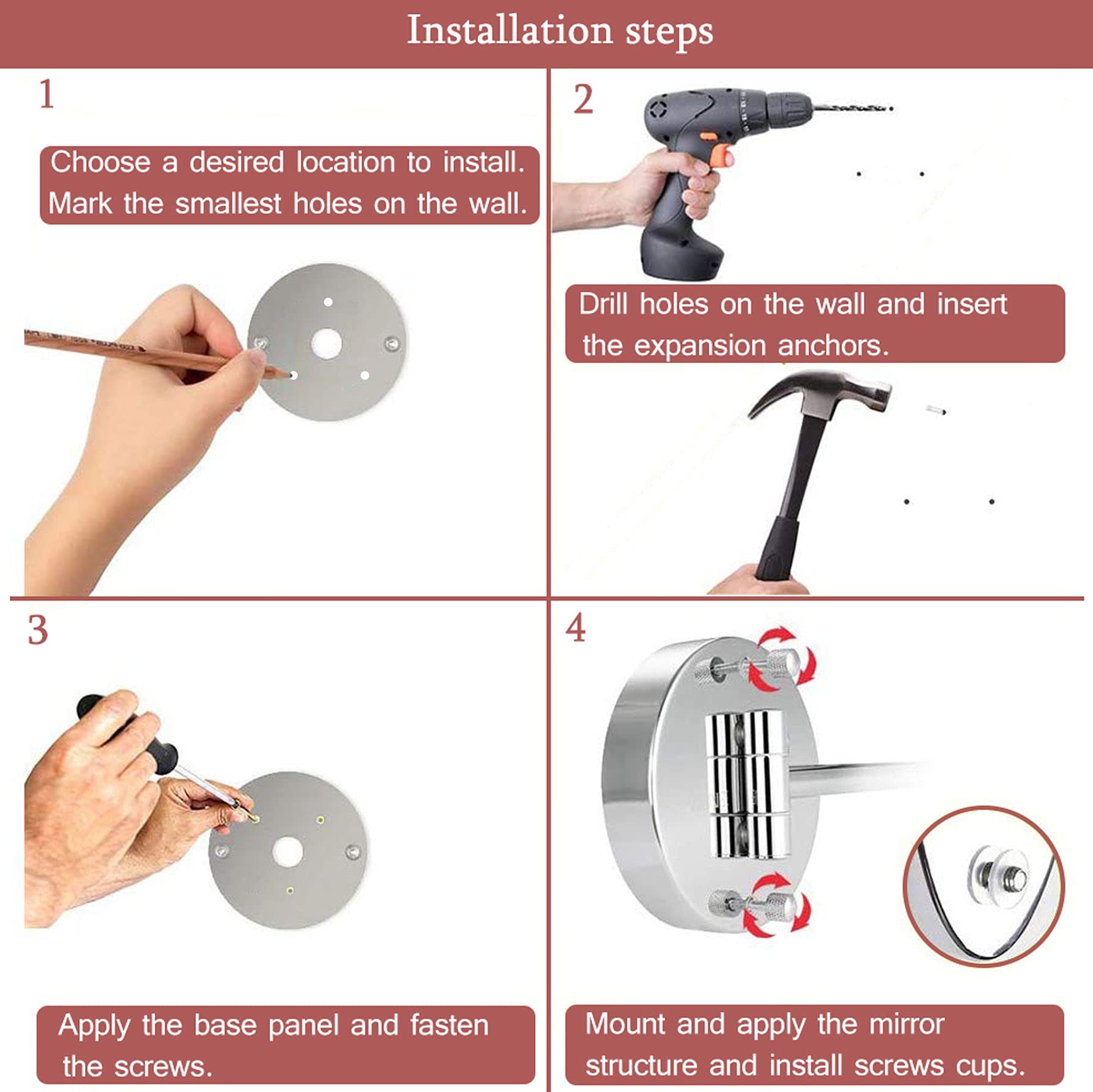 Installation steps

1

Choose a desired location to install. Mark the smallest holes on the wall.

2

Drill holes on the wall and insert the expansion anchors.

3

Apply the base panel and fasten the screws.

4

Mount and apply the mirror structure and install screws cups.