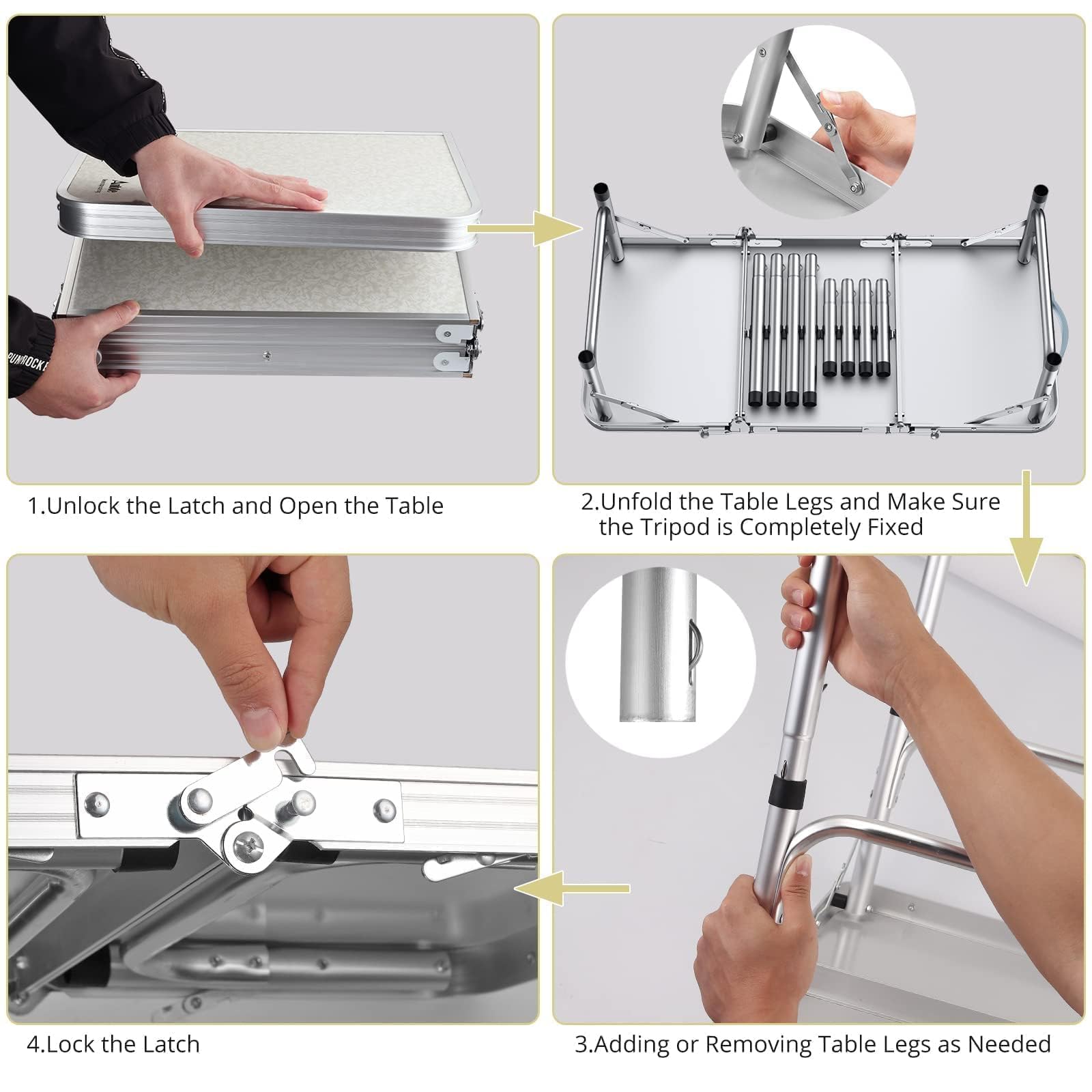 1.Unlock the Latch and Open the Table

2.Unfold the Table Legs and Make Sure the Tripod is Completely Fixed

4.Lock the Latch

3.Adding or Removing Table Legs as Needed