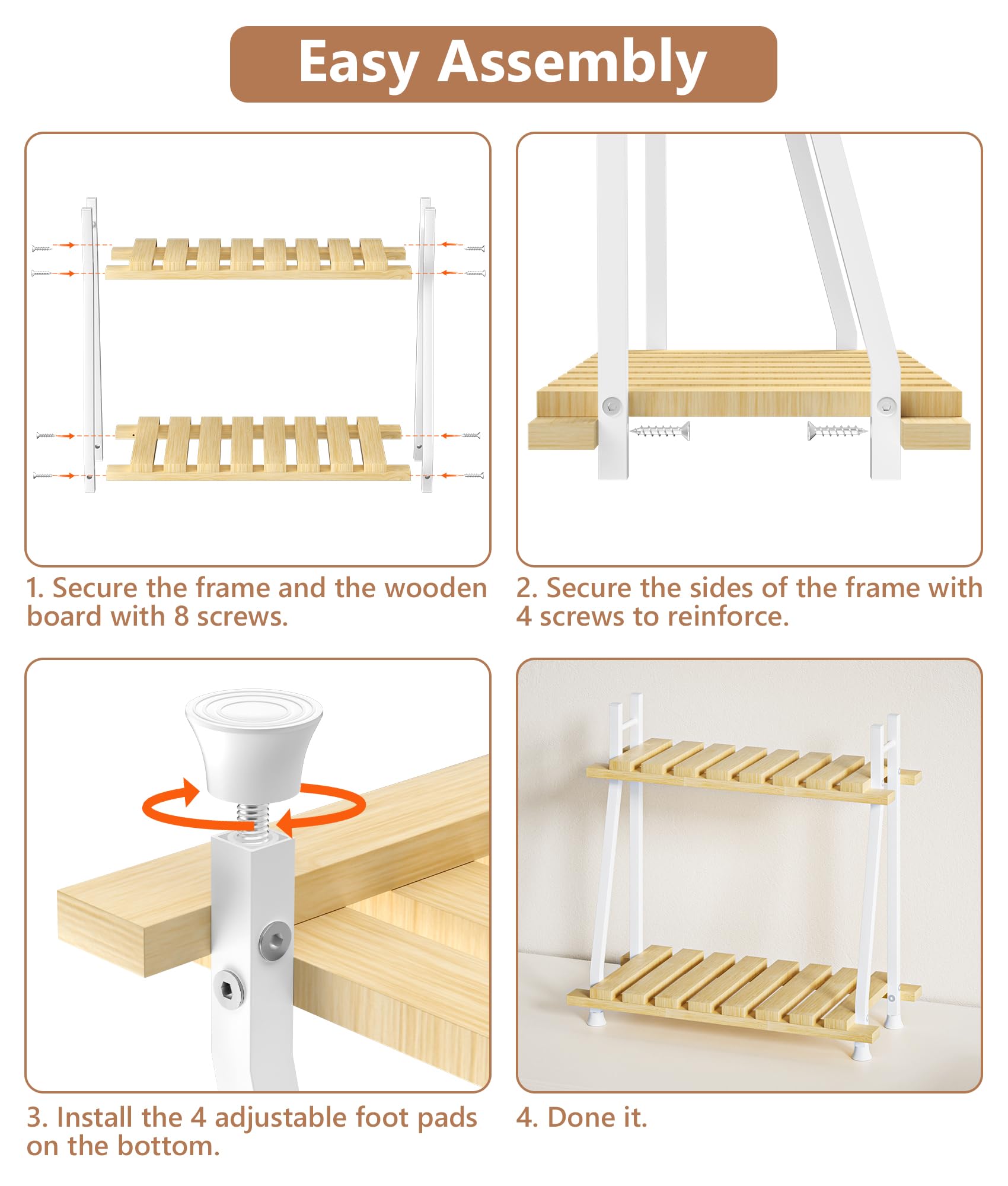 Easy Assembly

1. Secure the frame and the wooden board with 8 screws.

2. Secure the sides of the frame with 4 screws to reinforce.

3. Install the 4 adjustable foot pads on the bottom.

4. Done it.