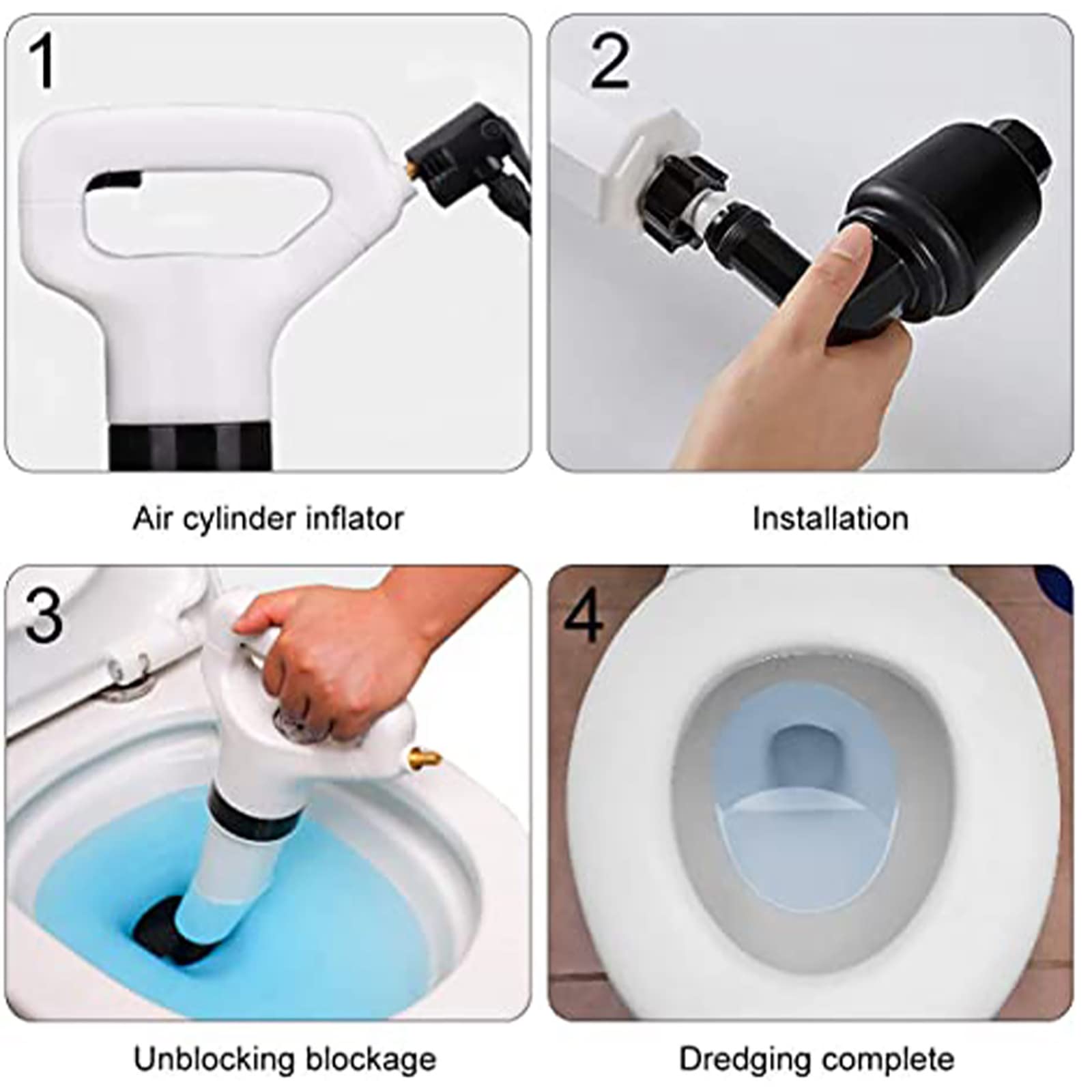 1

Air cylinder inflator

2

Installation

3

Unblocking blockage

4

Dredging complete