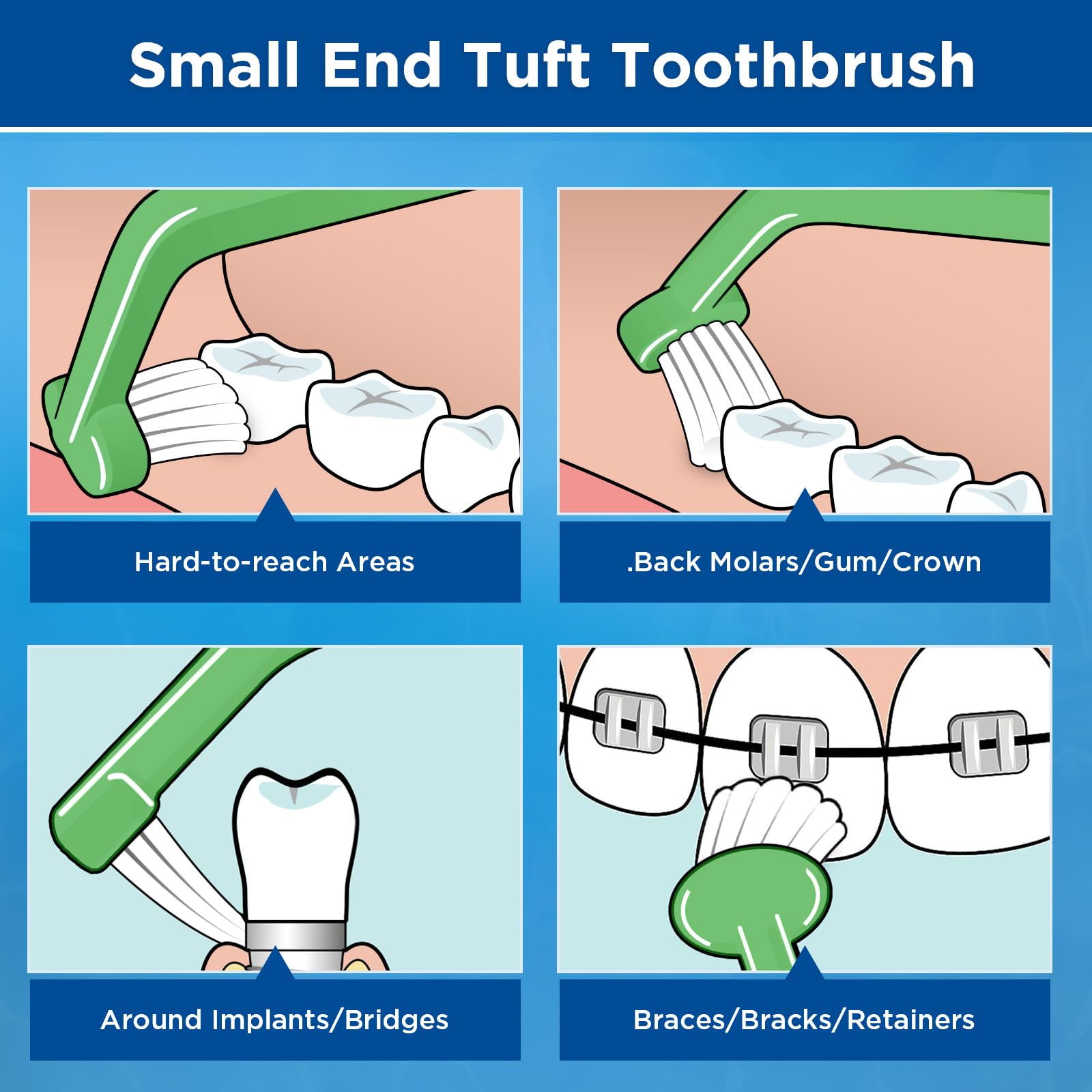 Small End Tuft Toothbrush

Hard-to-reach Areas

.Back Molars/Gum/Crown

Around Implants/Bridges

Braces/Bracks/Retainers