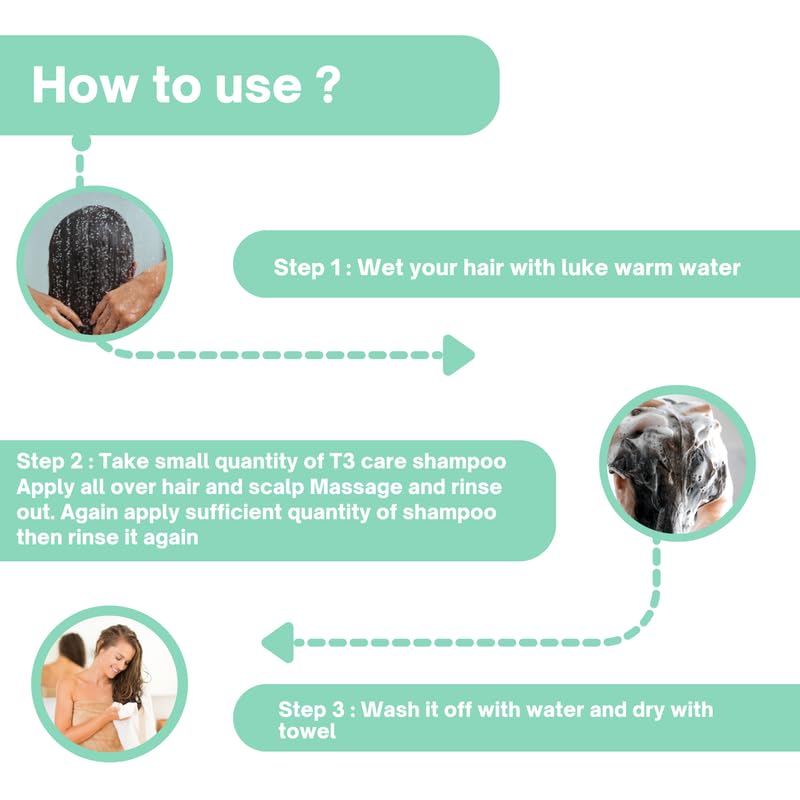 How to use ?

Step 1 : Wet your hair with luke warm water

Step 2 : Take small quantity of T3 care shampoo Apply all over hair and scalp Massage and rinse out. Again apply sufficient quantity of shampoo then rinse it again

Step 3 : Wash it off with water and dry with towel