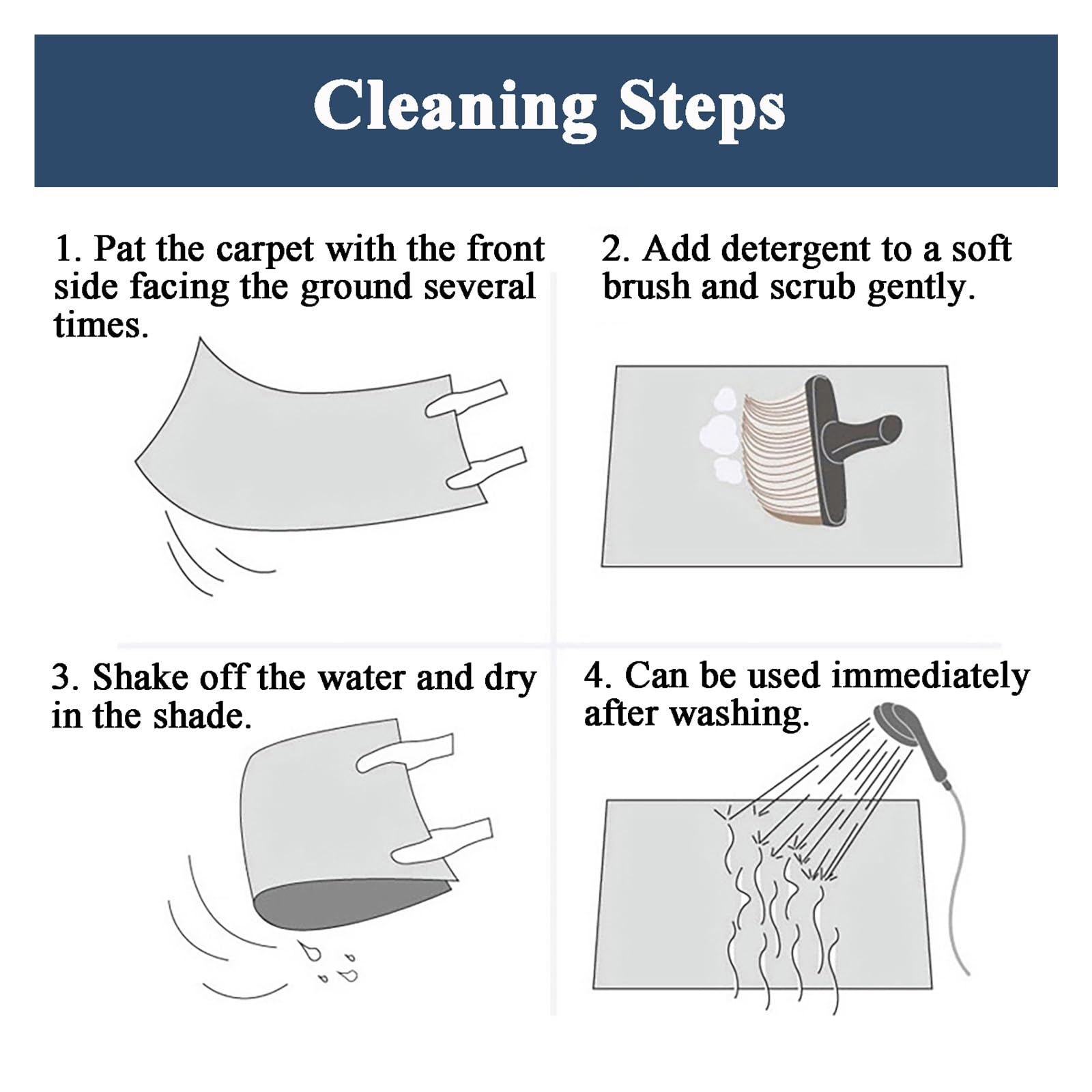 Cleaning Steps

1. Pat the carpet with the front side facing the ground several times.

2. Add detergent to a soft brush and scrub gently.

3. Shake off the water and dry in the shade.

4. Can be used immediately after washing.