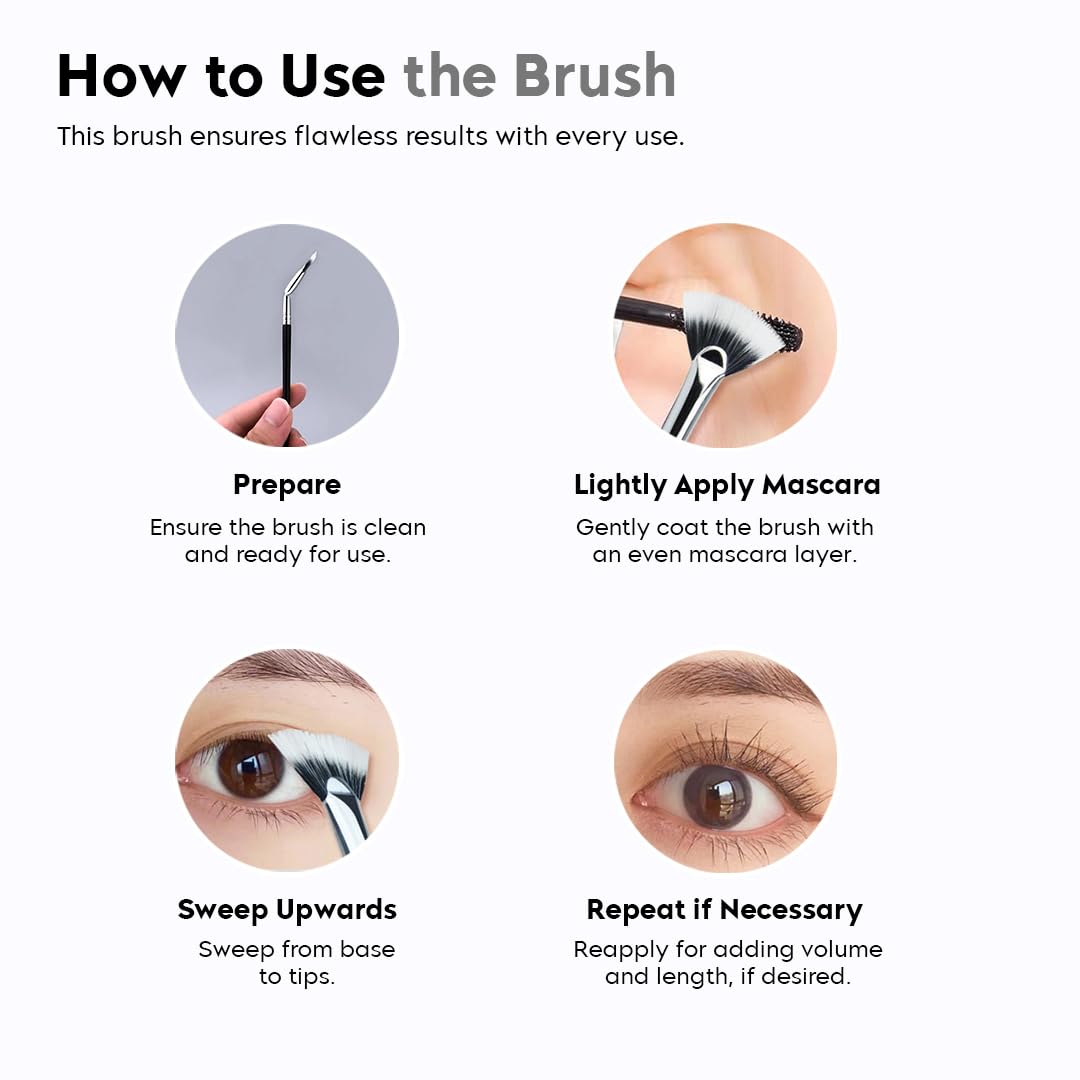 How to Use the Brush

This brush ensures flawless results with every use.

Prepare

Ensure the brush is clean and ready for use.

Lightly Apply Mascara

Gently coat the brush with an even mascara layer.

Sweep Upwards

Sweep from base to tips.

Repeat if Necessary

Reapply for adding volume and length, if desired.