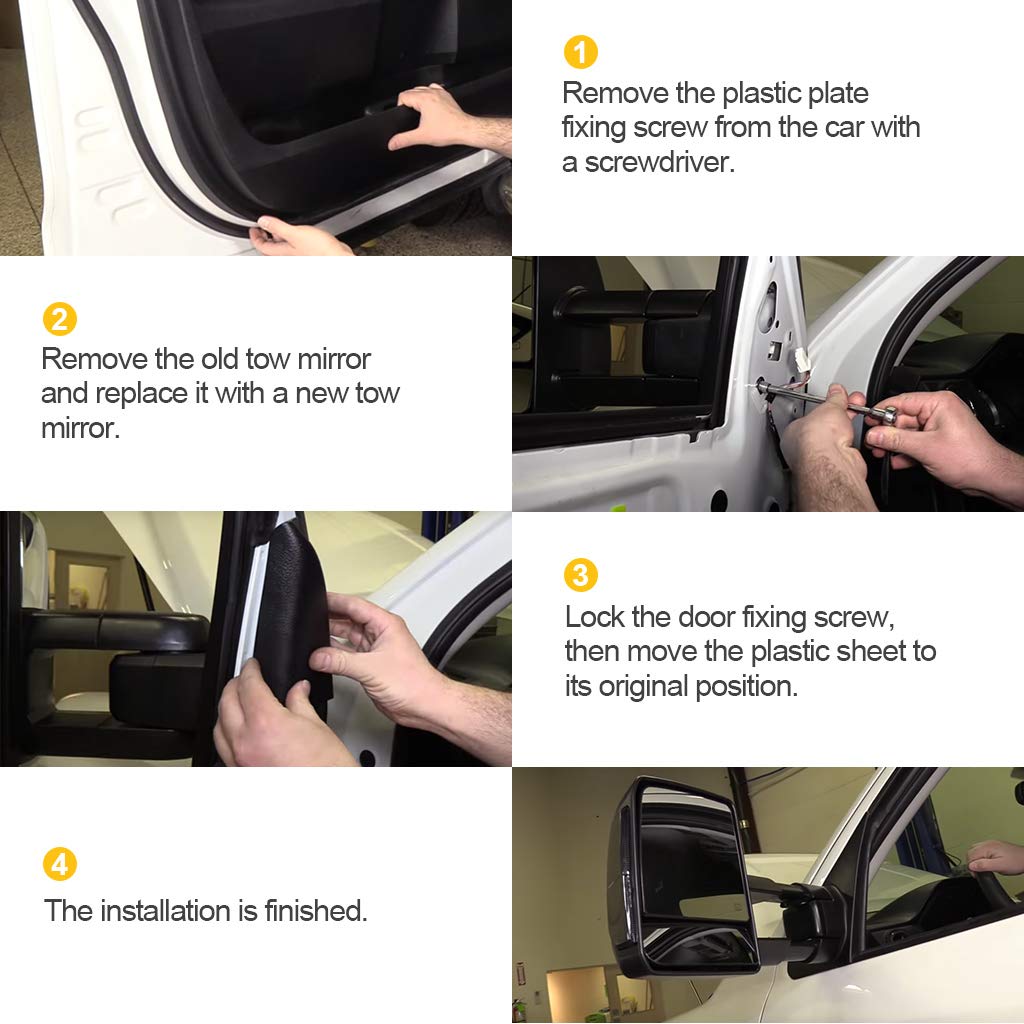 1
Remove the plastic plate fixing screw from the car with a screwdriver.

2
Remove the old tow mirror and replace it with a new tow mirror.

3
Lock the door fixing screw, then move the plastic sheet to its original position.

4
The installation is finished.