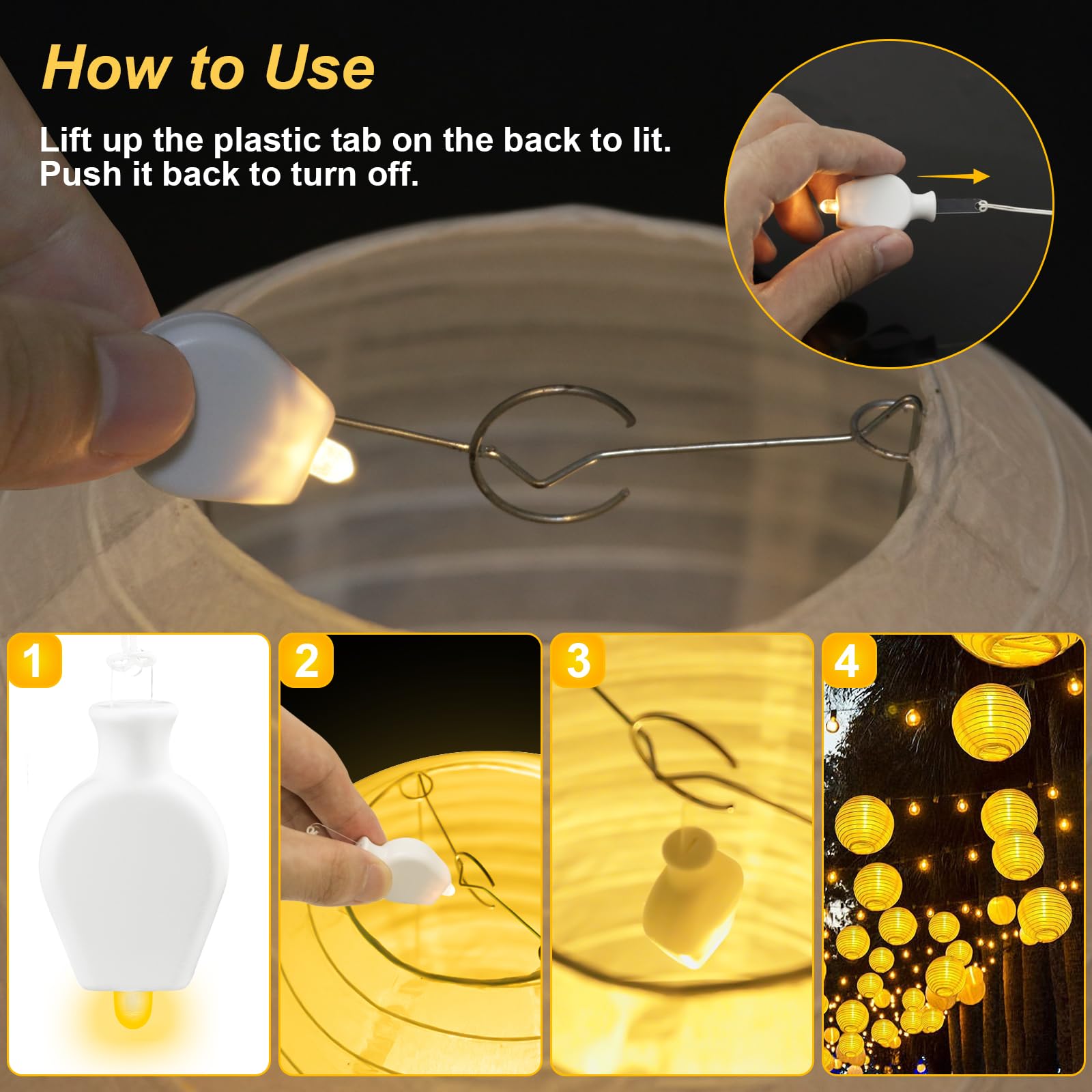 How to Use

Lift up the plastic tab on the back to lit. Push it back to turn off.

1

2

3

4