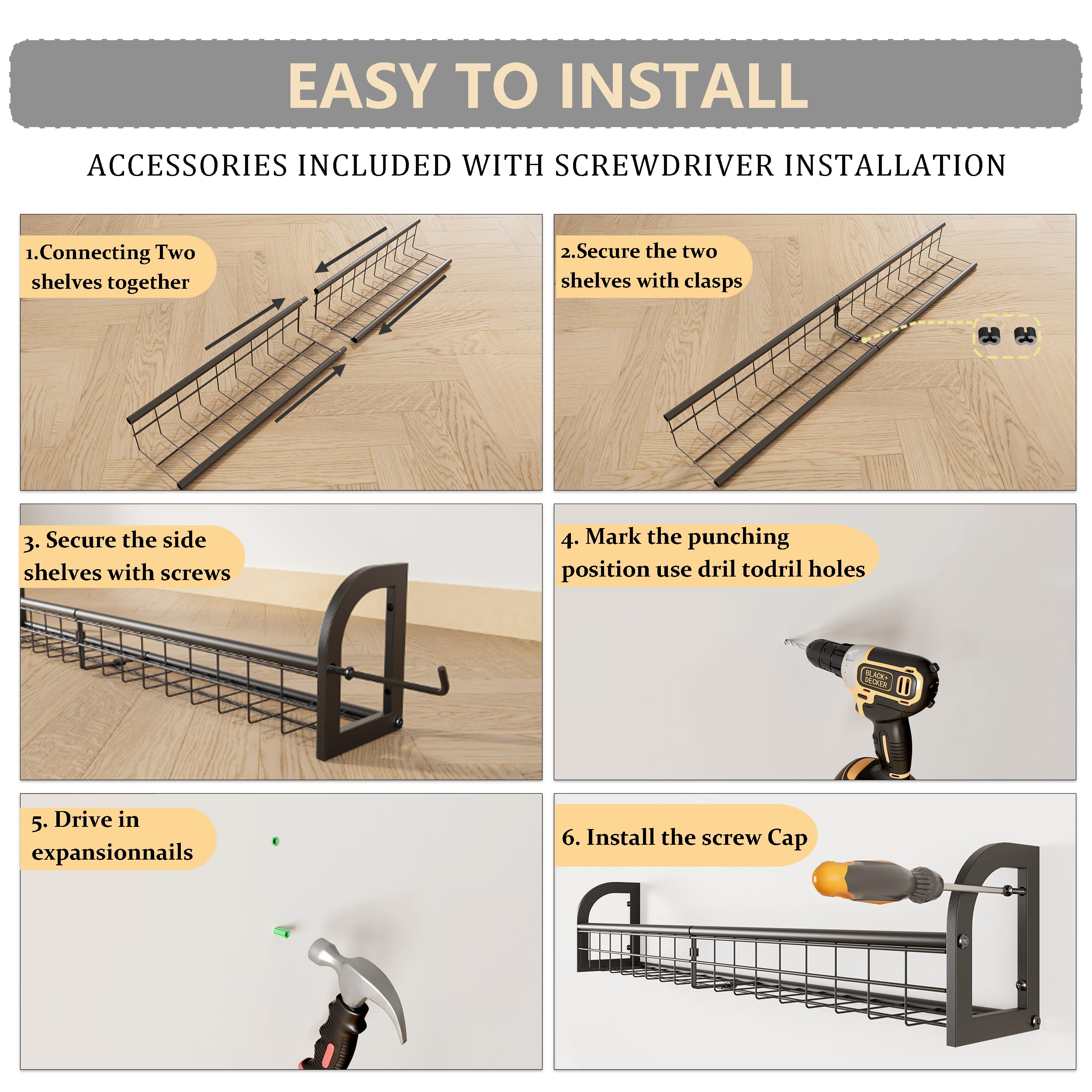 EASY TO INSTALL

ACCESSORIES INCLUDED WITH SCREWDRIVER INSTALLATION

1.Connecting Two shelves together

2.Secure the two shelves with clasps

3. Secure the side shelves with screws

4. Mark the punching position use dril todril holes

BLACK+ DECKER

5. Drive in expansionnails

6. Install the screw Cap