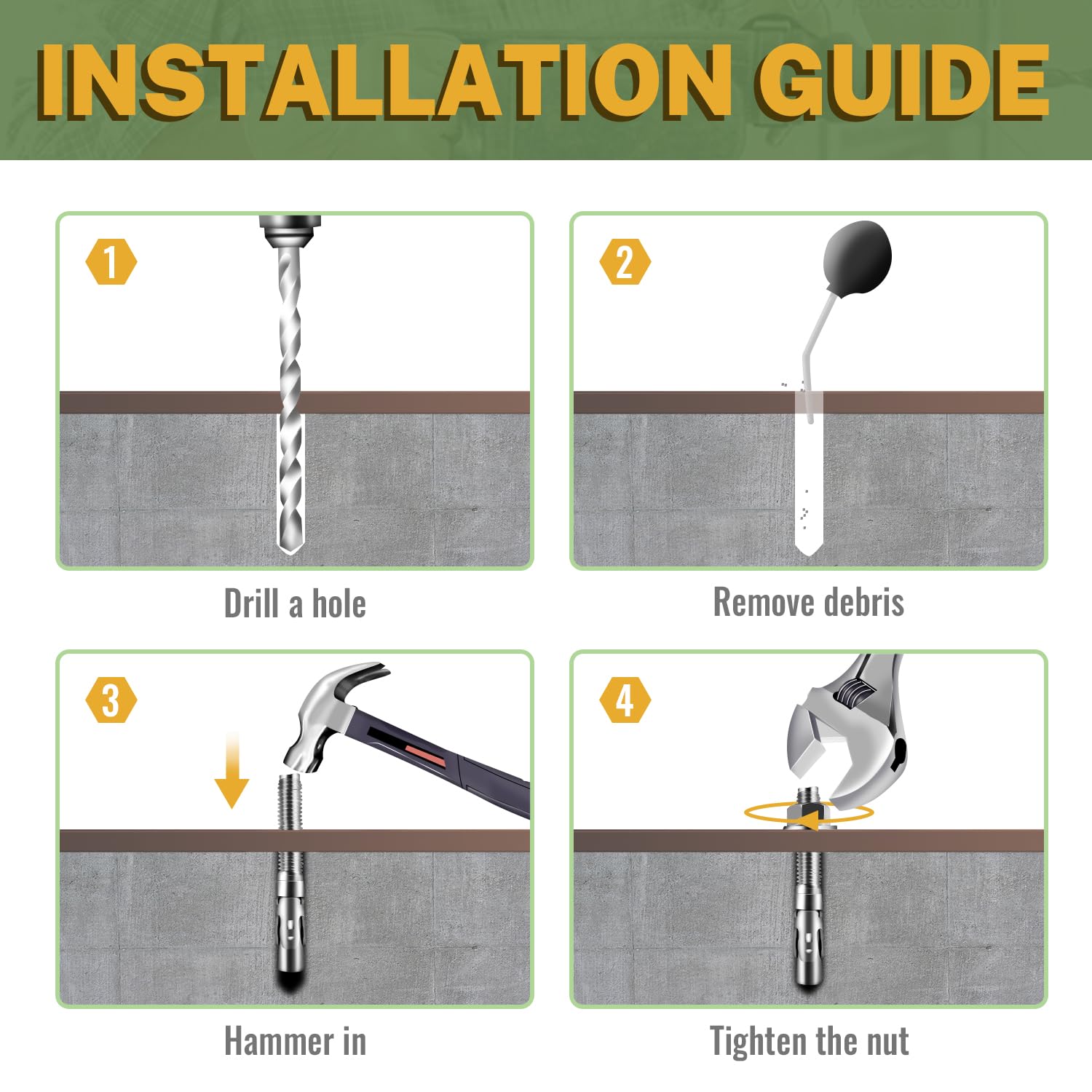 INSTALLATION GUIDE

1

Drill a hole

2

Remove debris

3

Hammer in

4

Tighten the nut