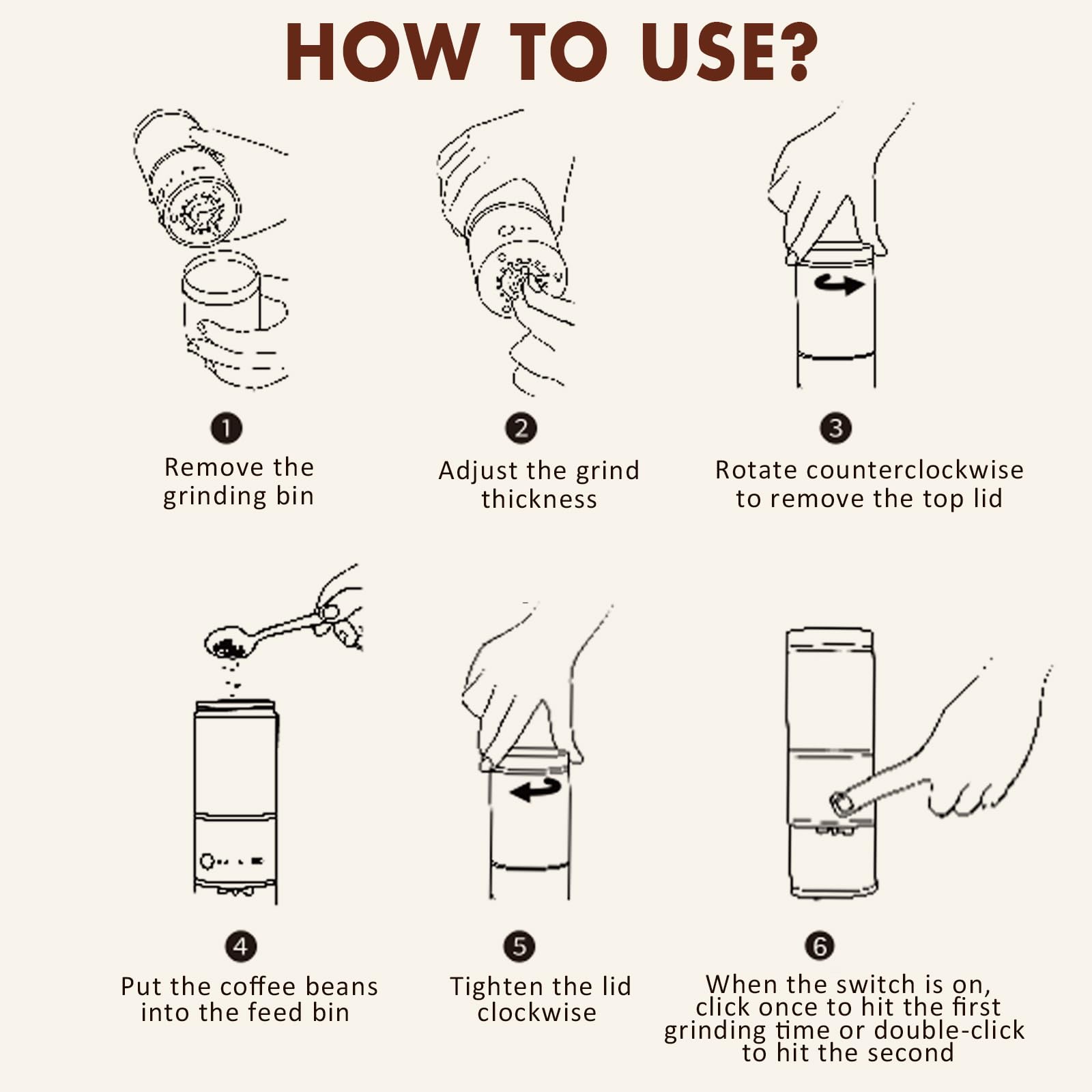 HOW TO USE?

1
Remove the grinding bin

2
Adjust the grind thickness

3
Rotate counterclockwise to remove the top lid

4
Put the coffee beans into the feed bin

5
Tighten the lid clockwise

6
When the switch is on, click once to hit the first grinding time or double-click to hit the second