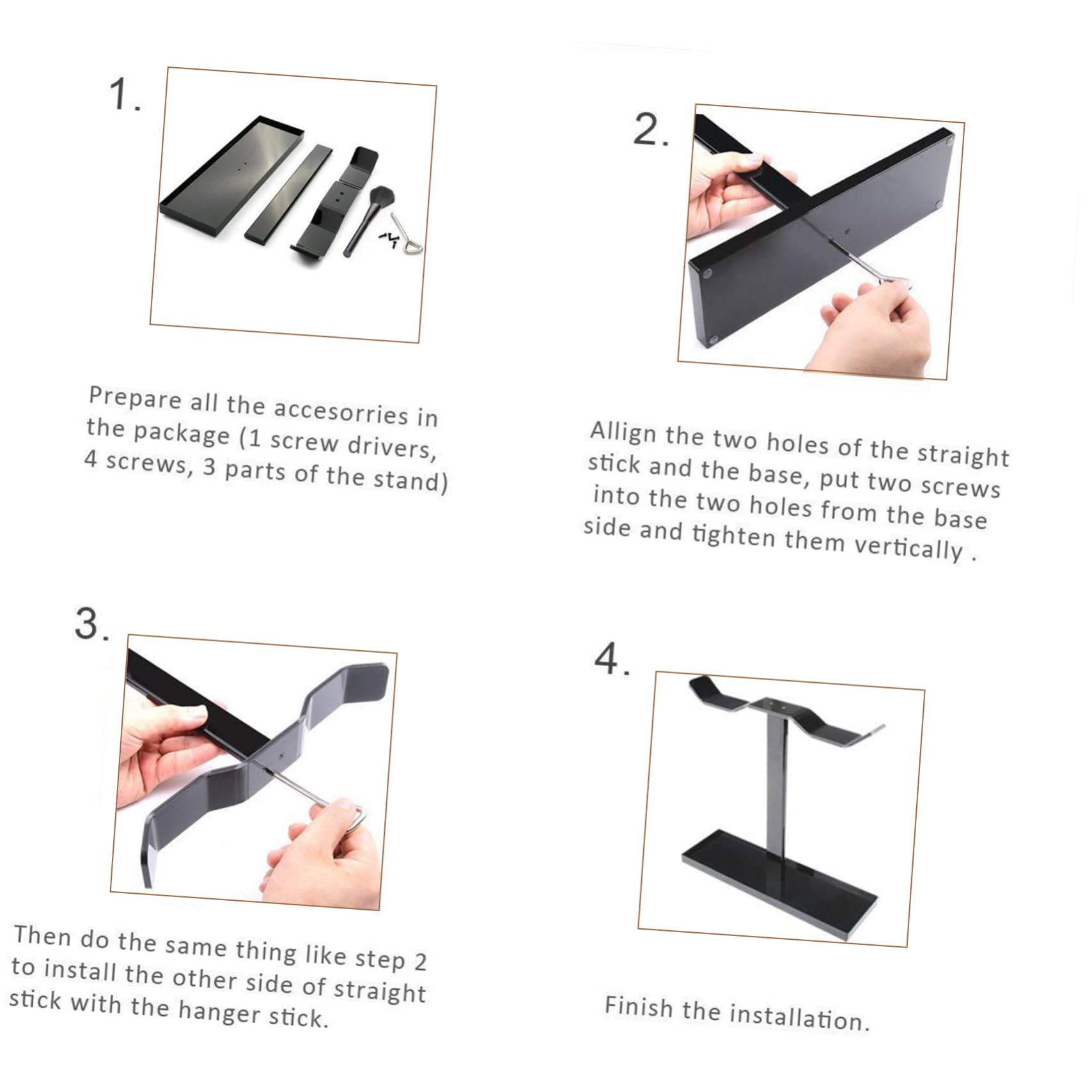 1.

Prepare all the accesorries in the package (1 screw drivers, 4 screws, 3 parts of the stand)

2.

Allign the two holes of the straight stick and the base, put two screws into the two holes from the base side and tighten them vertically .

3.

Then do the same thing like step 2 to install the other side of straight stick with the hanger stick.

4.

Finish the installation.