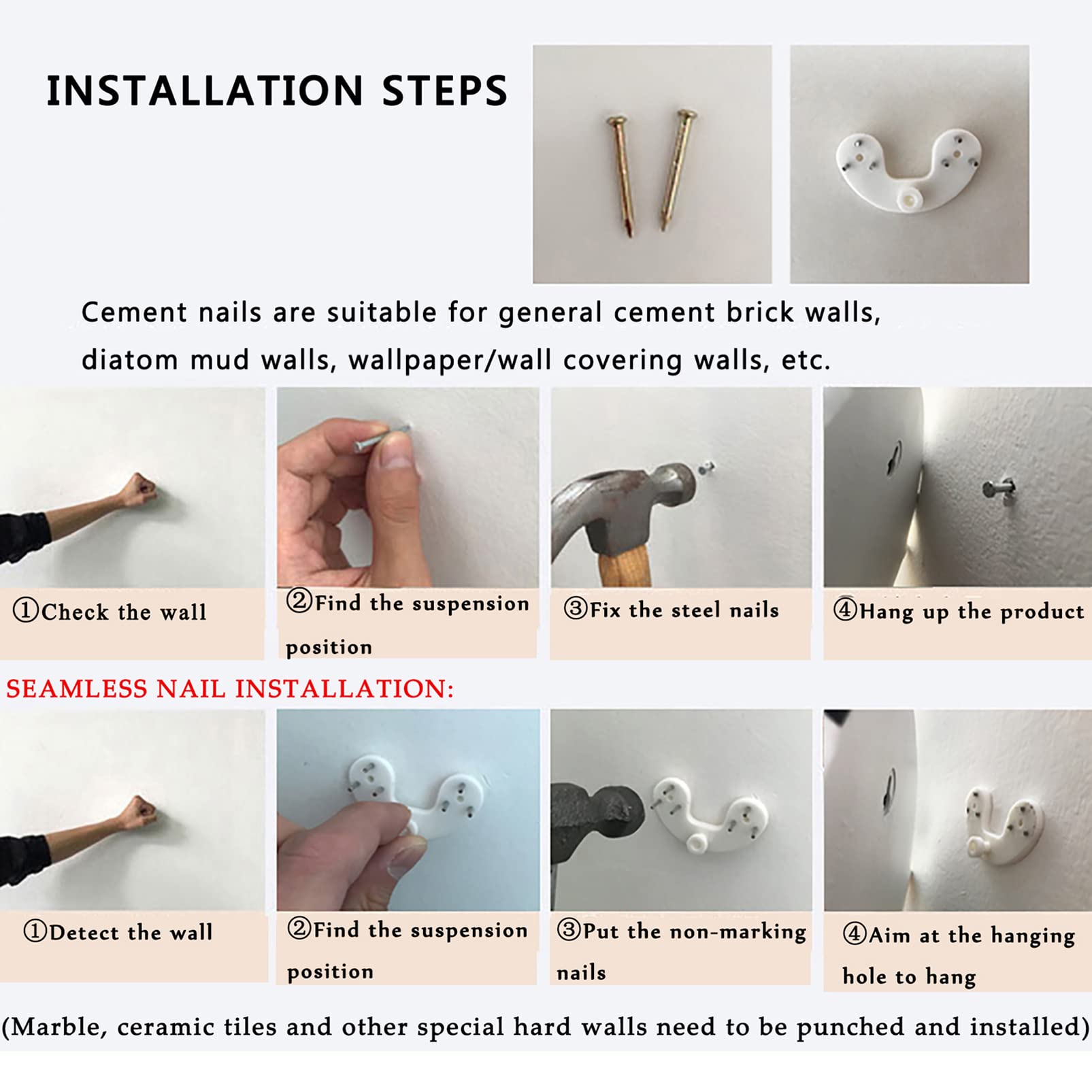 INSTALLATION STEPS

Cement nails are suitable for general cement brick walls, diatom mud walls, wallpaper/wall covering walls, etc.

①Check the wall

②Find the suspension position

③Fix the steel nails

④Hang up the product

SEAMLESS NAIL INSTALLATION:

①Detect the wall

②Find the suspension position

③Put the non-marking nails

④Aim at the hanging hole to hang

(Marble, ceramic tiles and other special hard walls need to be punched and installed)