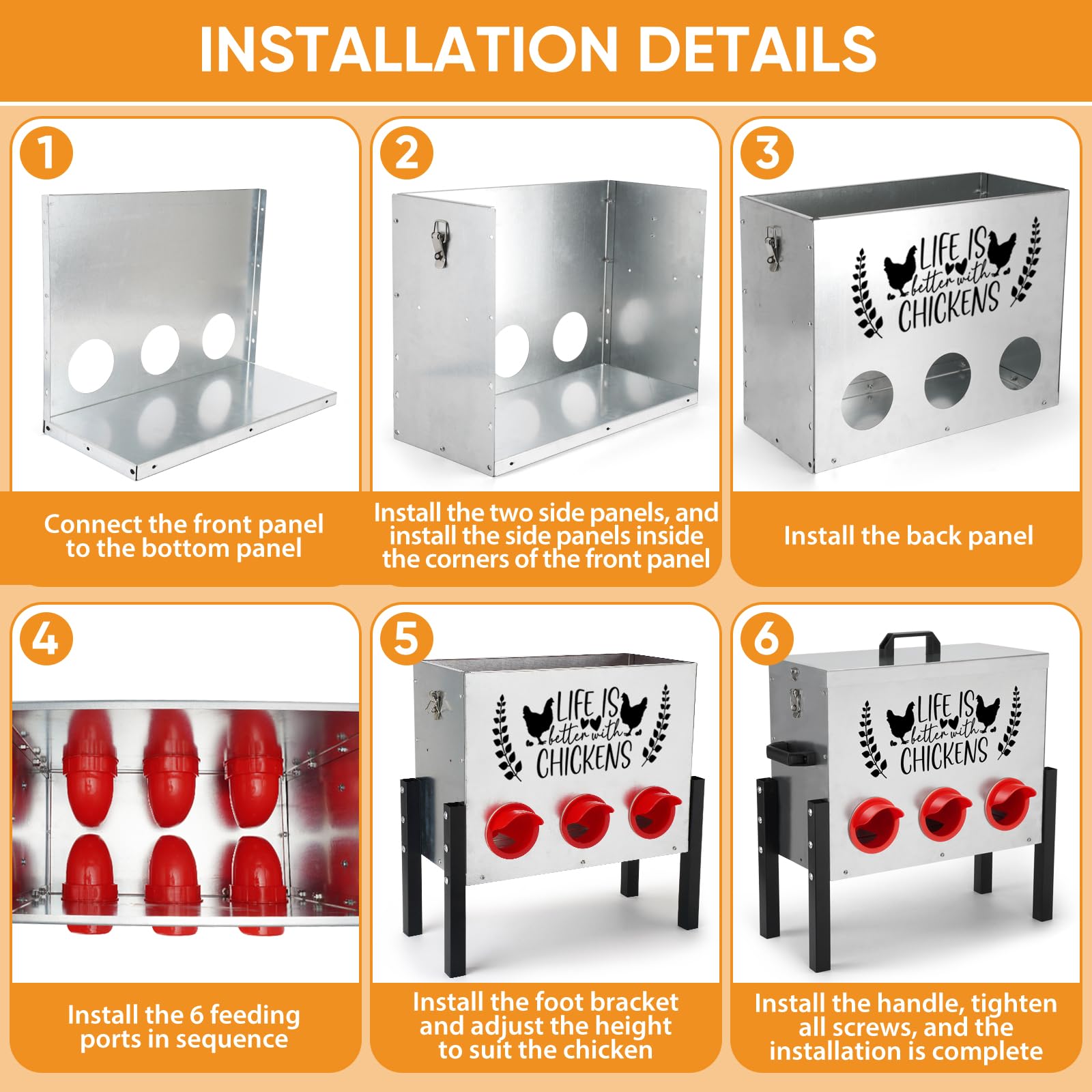 INSTALLATION DETAILS

1

Connect the front panel to the bottom panel

2

Install the two side panels, and install the side panels inside the corners of the front panel

3

LIFE IS better with CHICKENS

Install the back panel

4

Install the 6 feeding ports in sequence

5

LIFE IS better with CHICKENS

Install the foot bracket and adjust the height to suit the chicken

6

LIFE IS better with CHICKENS

Install the handle, tighten all screws, and the installation is complete