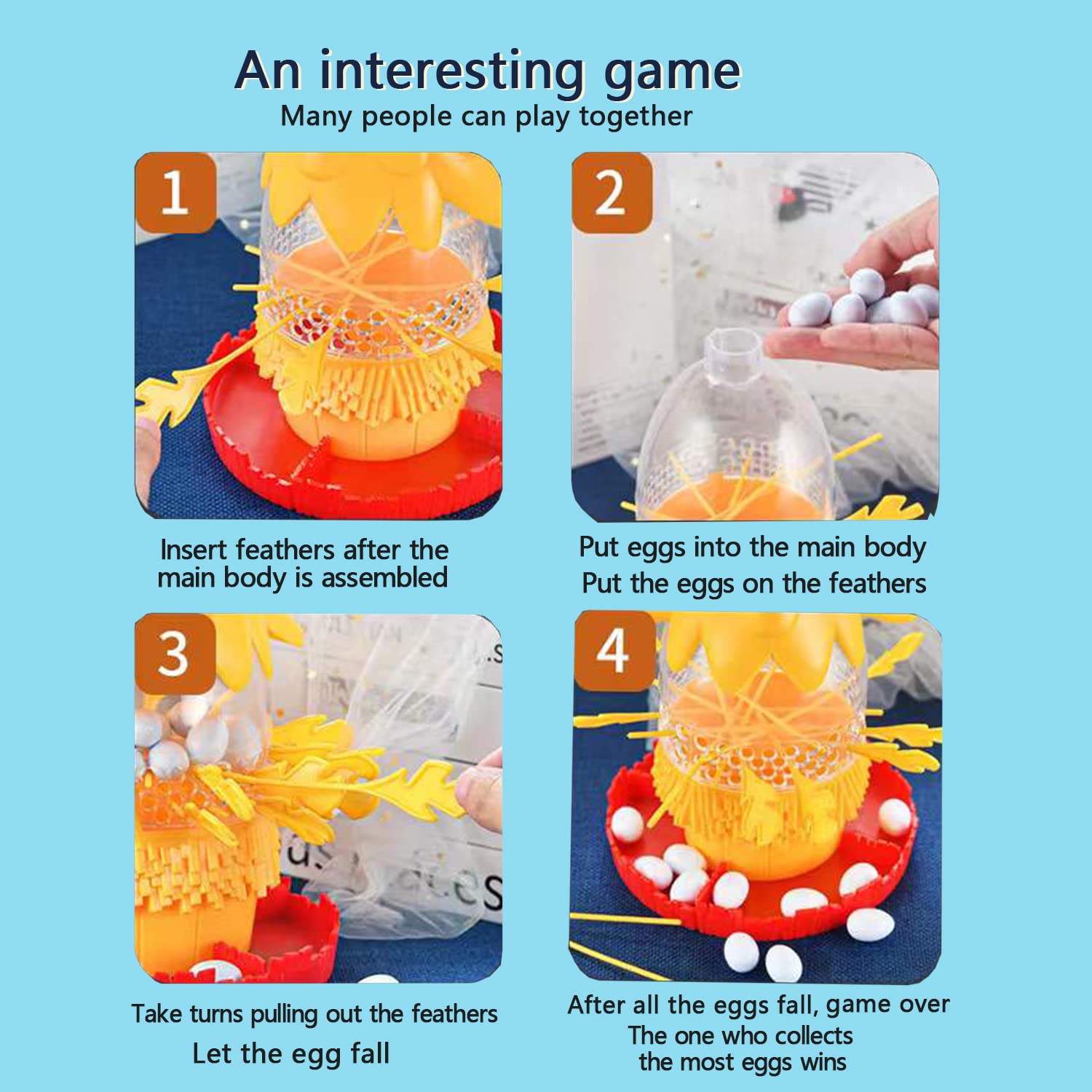 An interesting game
Many people can play together

1

Insert feathers after the main body is assembled

2

Put eggs into the main body
Put the eggs on the feathers

3

Take turns pulling out the feathers
Let the egg fall

4

After all the eggs fall, game over
The one who collects the most eggs wins