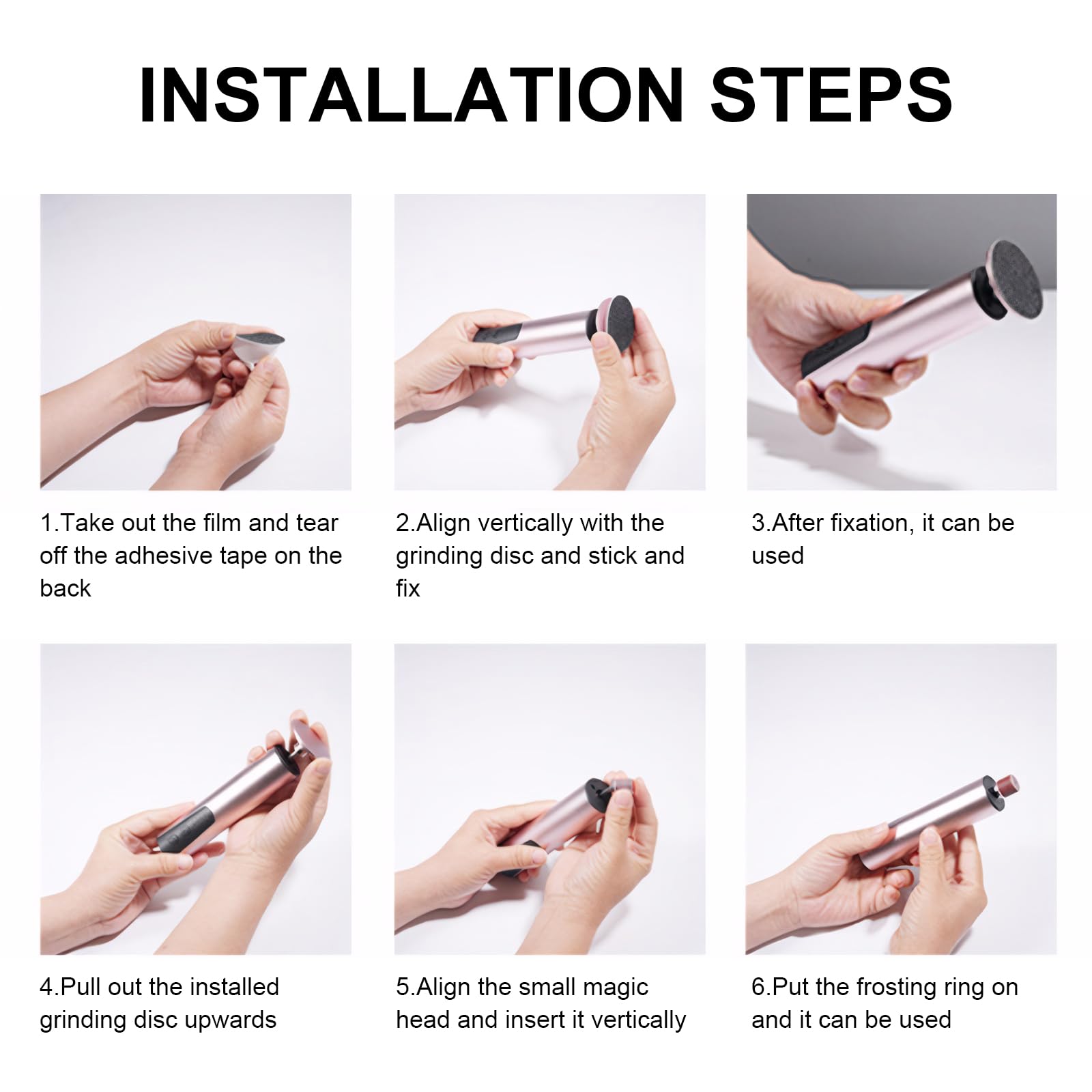 INSTALLATION STEPS

1.Take out the film and tear off the adhesive tape on the back

2.Align vertically with the grinding disc and stick and fix

3.After fixation, it can be used

4.Pull out the installed grinding disc upwards

5.Align the small magic head and insert it vertically

6.Put the frosting ring on and it can be used