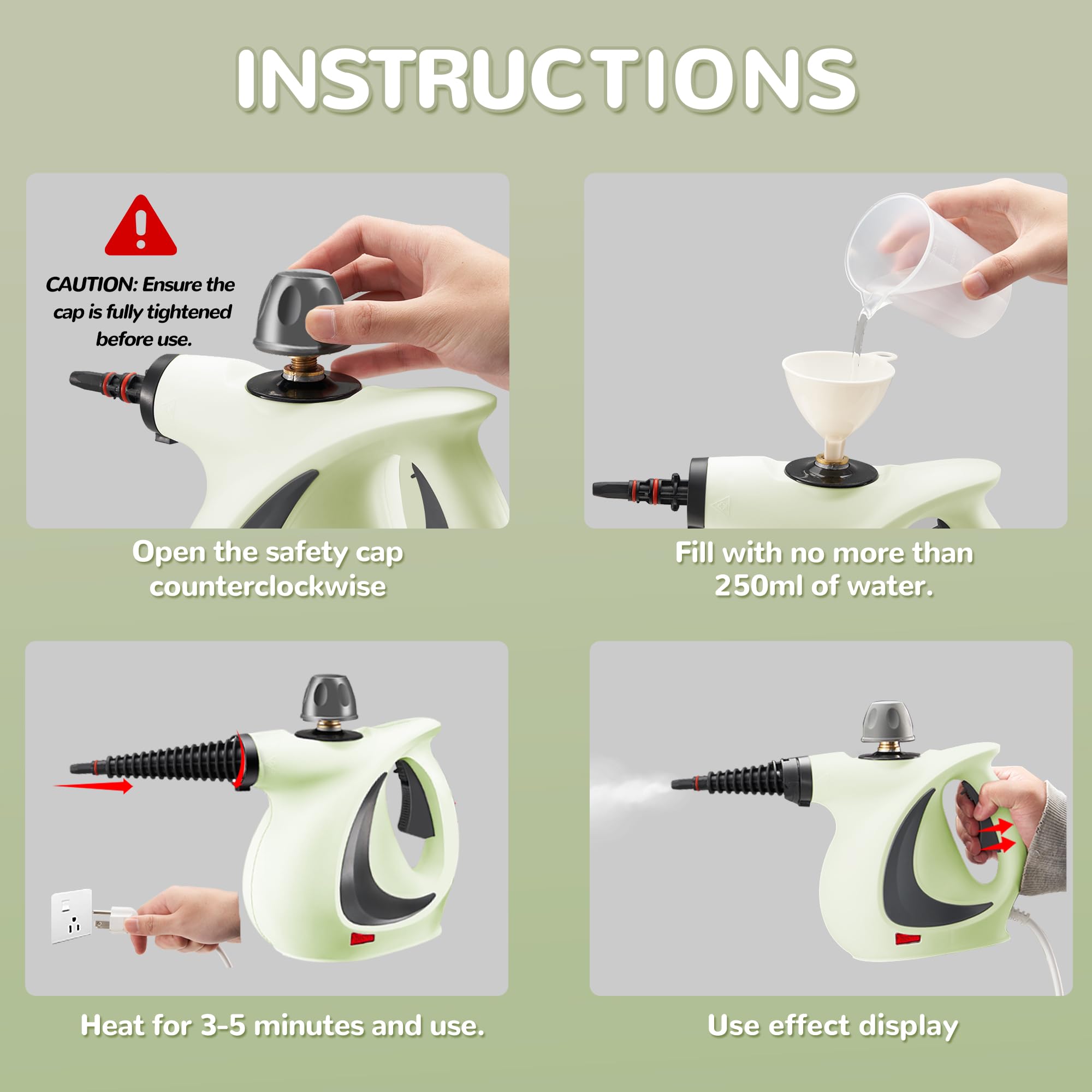 INSTRUCTIONS

CAUTION: Ensure the cap is fully tightened before use.

Open the safety cap counterclockwise

Fill with no more than 250ml of water.

Heat for 3-5 minutes and use.

Use effect display