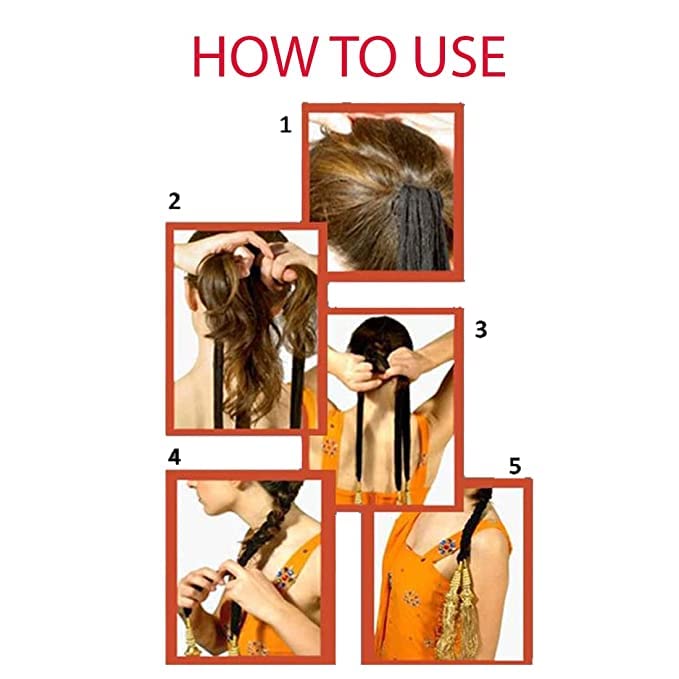 HOW TO USE

1

2

3

4

5