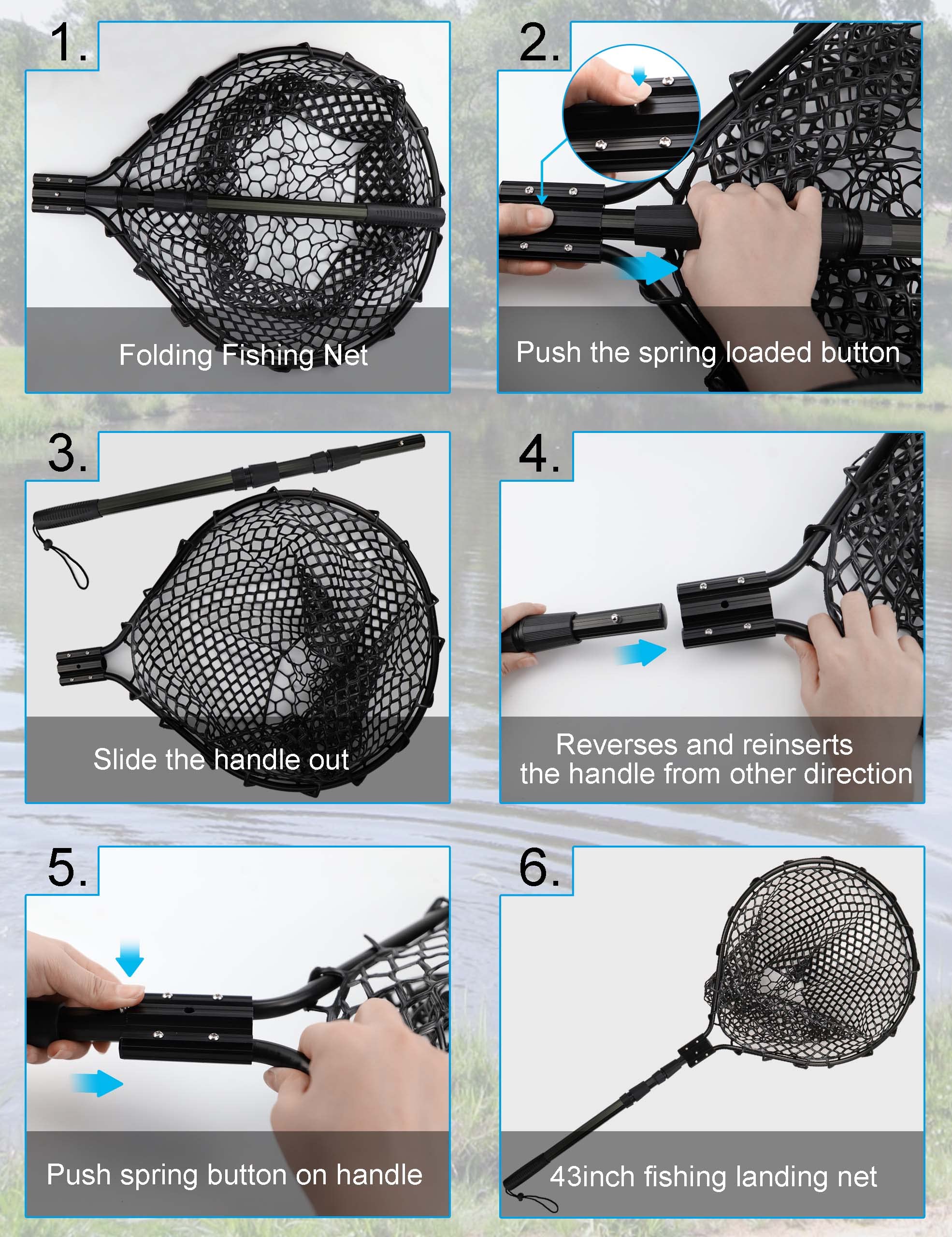 1.

Folding Fishing Net

2.

Push the spring loaded button

3.

Slide the handle out

4.

Reverses and reinserts the handle from other direction

5.

Push spring button on handle

6.

43inch fishing landing net