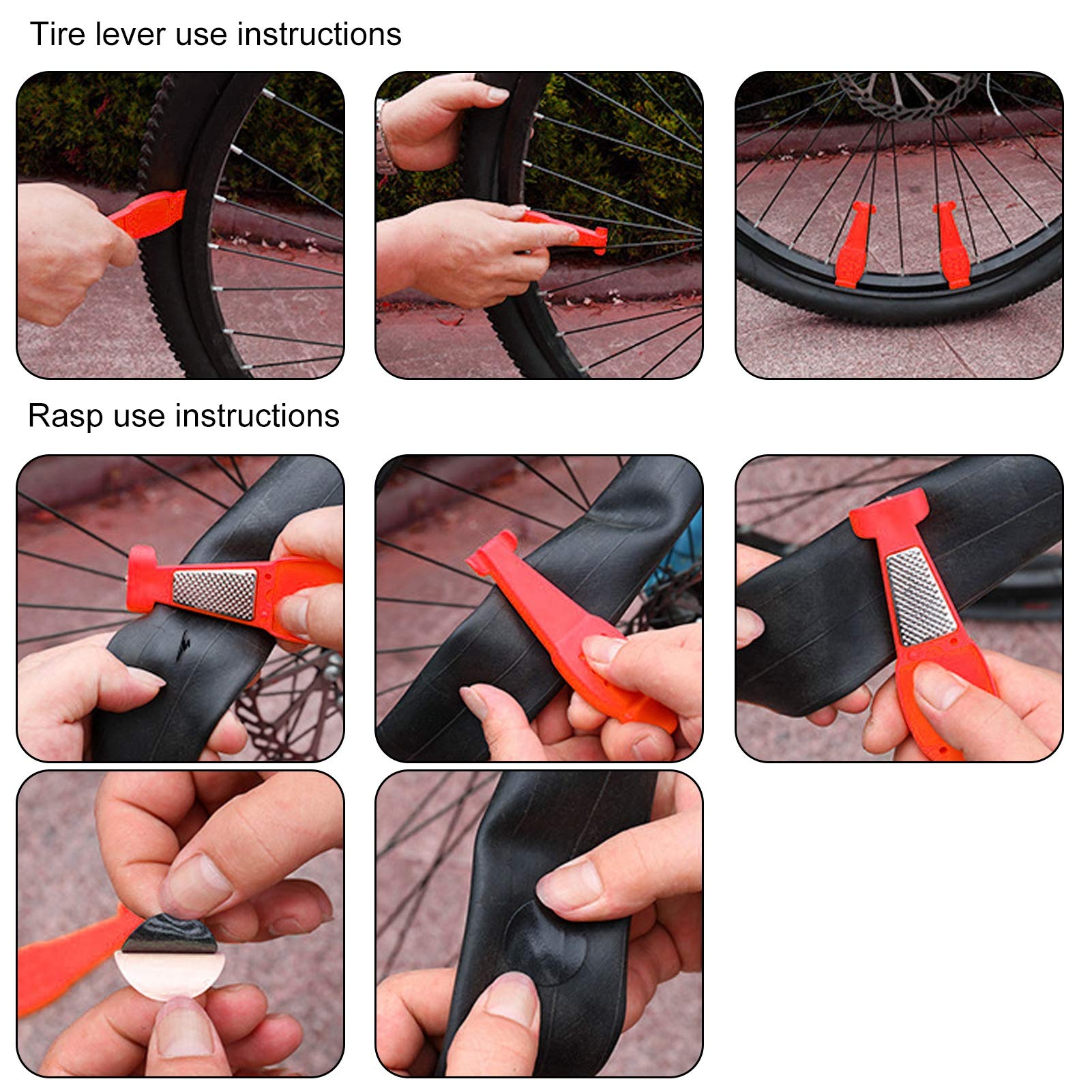 Tire lever use instructions

Rasp use instructions