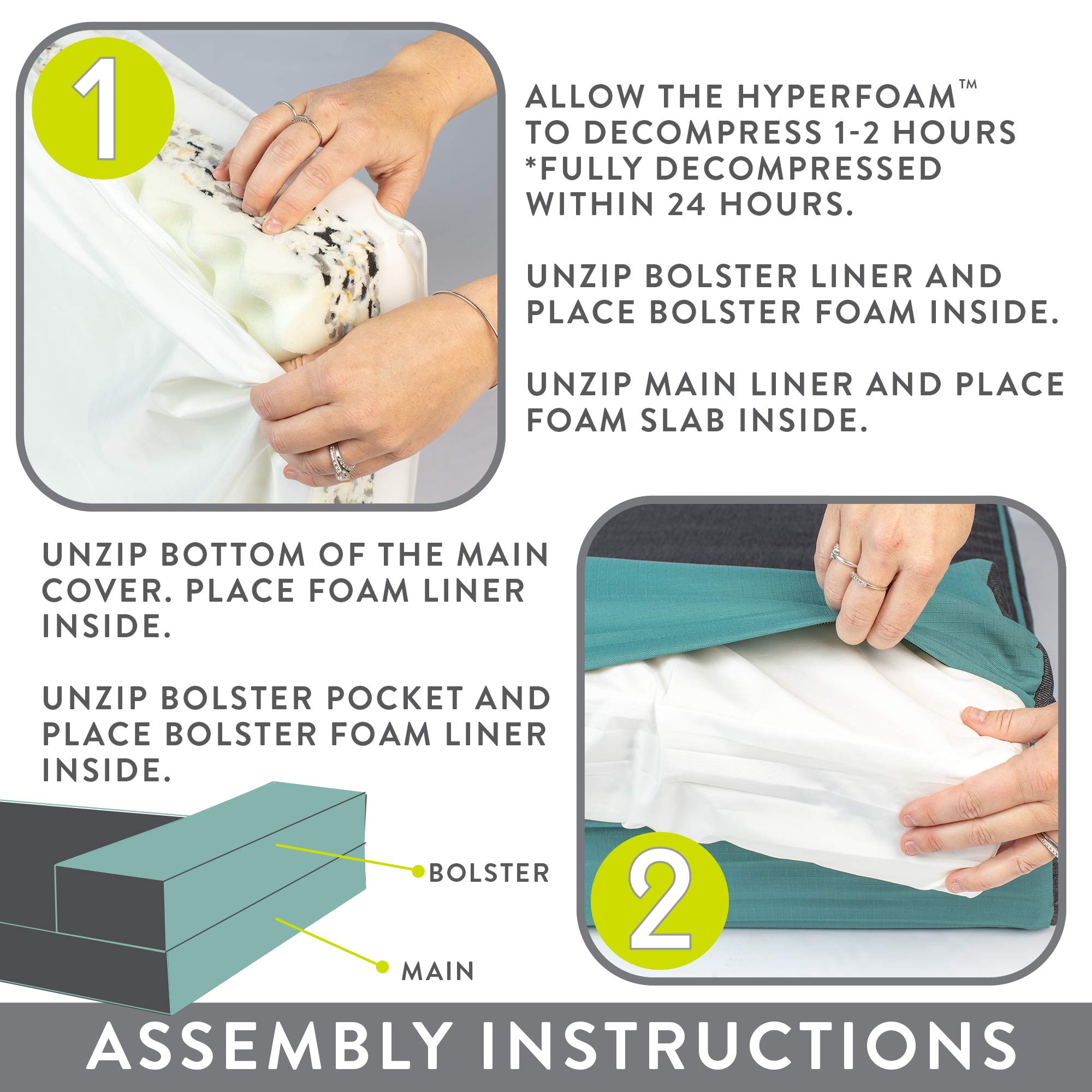 1

ALLOW THE HYPERFOAM™ TO DECOMPRESS 1-2 HOURS *FULLY DECOMPRESSED WITHIN 24 HOURS.

UNZIP BOLSTER LINER AND PLACE BOLSTER FOAM INSIDE.

UNZIP MAIN LINER AND PLACE FOAM SLAB INSIDE.

UNZIP BOTTOM OF THE MAIN COVER. PLACE FOAM LINER INSIDE.

UNZIP BOLSTER POCKET AND PLACE BOLSTER FOAM LINER INSIDE.

BOLSTER

MAIN

2

ASSEMBLY INSTRUCTIONS