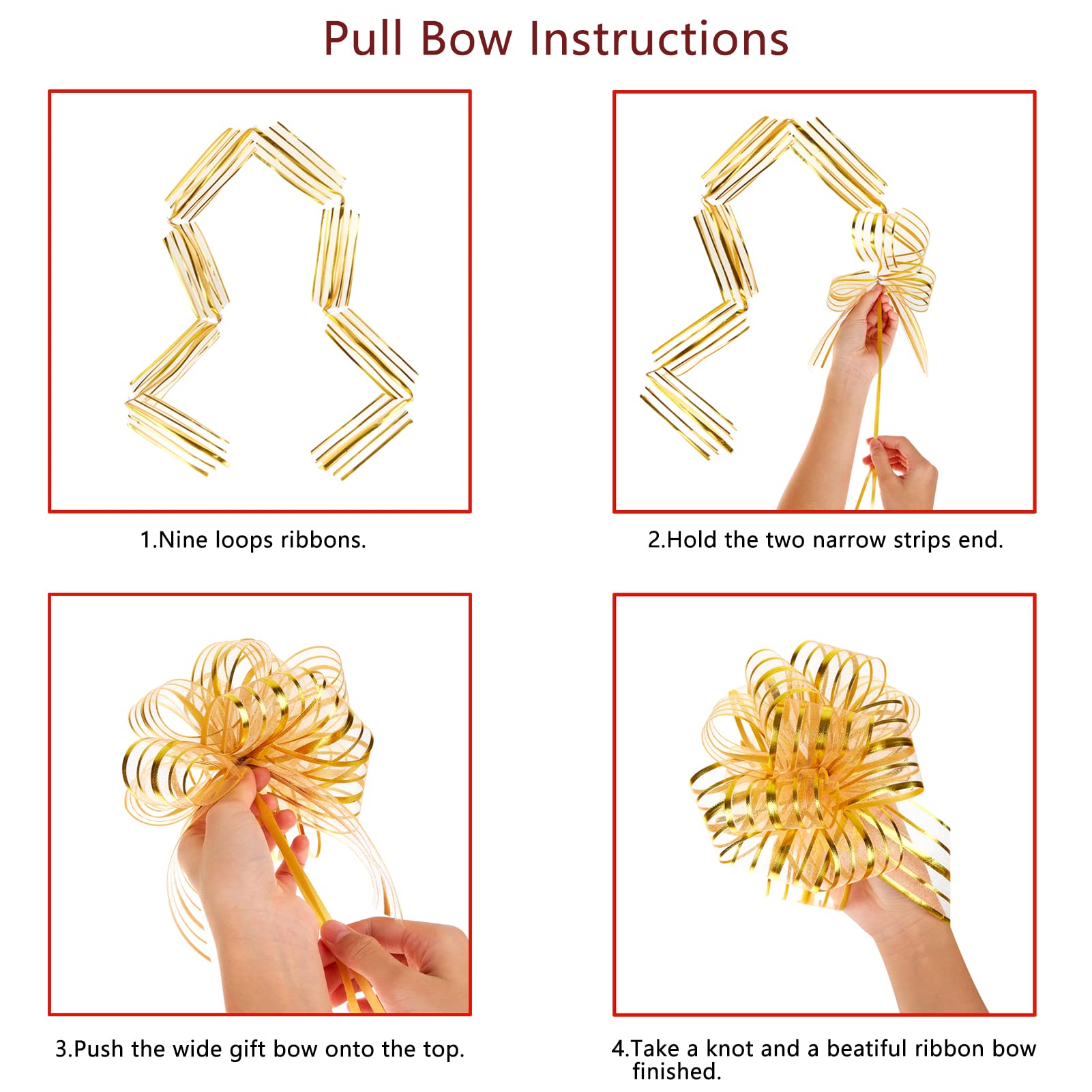 Pull Bow Instructions

1.Nine loops ribbons.

2.Hold the two narrow strips end.

3.Push the wide gift bow onto the top.

4.Take a knot and a beatiful ribbon bow finished.