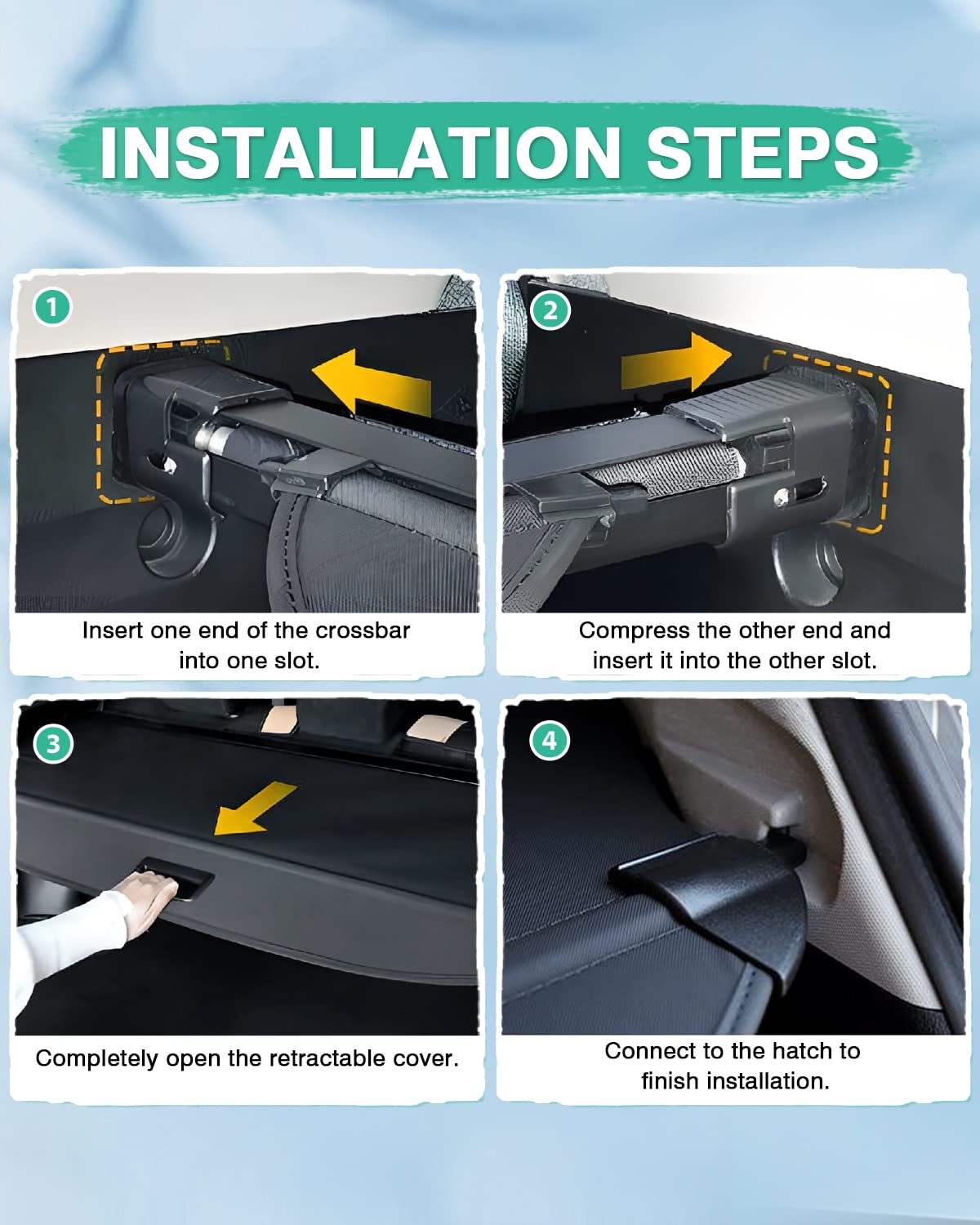 INSTALLATION STEPS

1

Insert one end of the crossbar into one slot.

2

Compress the other end and insert it into the other slot.

3

Completely open the retractable cover.

4

Connect to the hatch to finish installation.