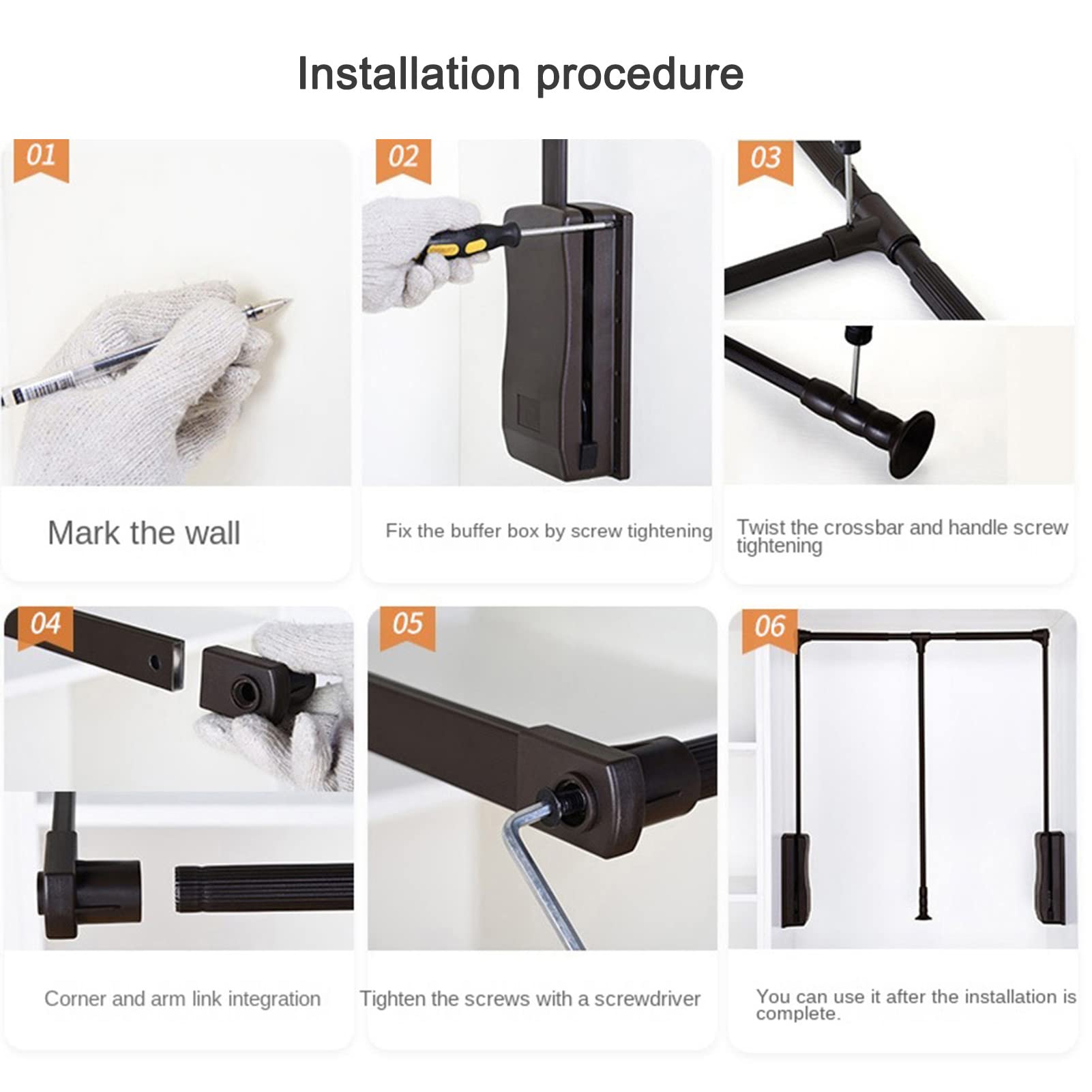 Installation procedure

01

Mark the wall

02

Fix the buffer box by screw tightening

03

Twist the crossbar and handle screw tightening

04

Corner and arm link integration

05

Tighten the screws with a screwdriver

06

You can use it after the installation is complete.