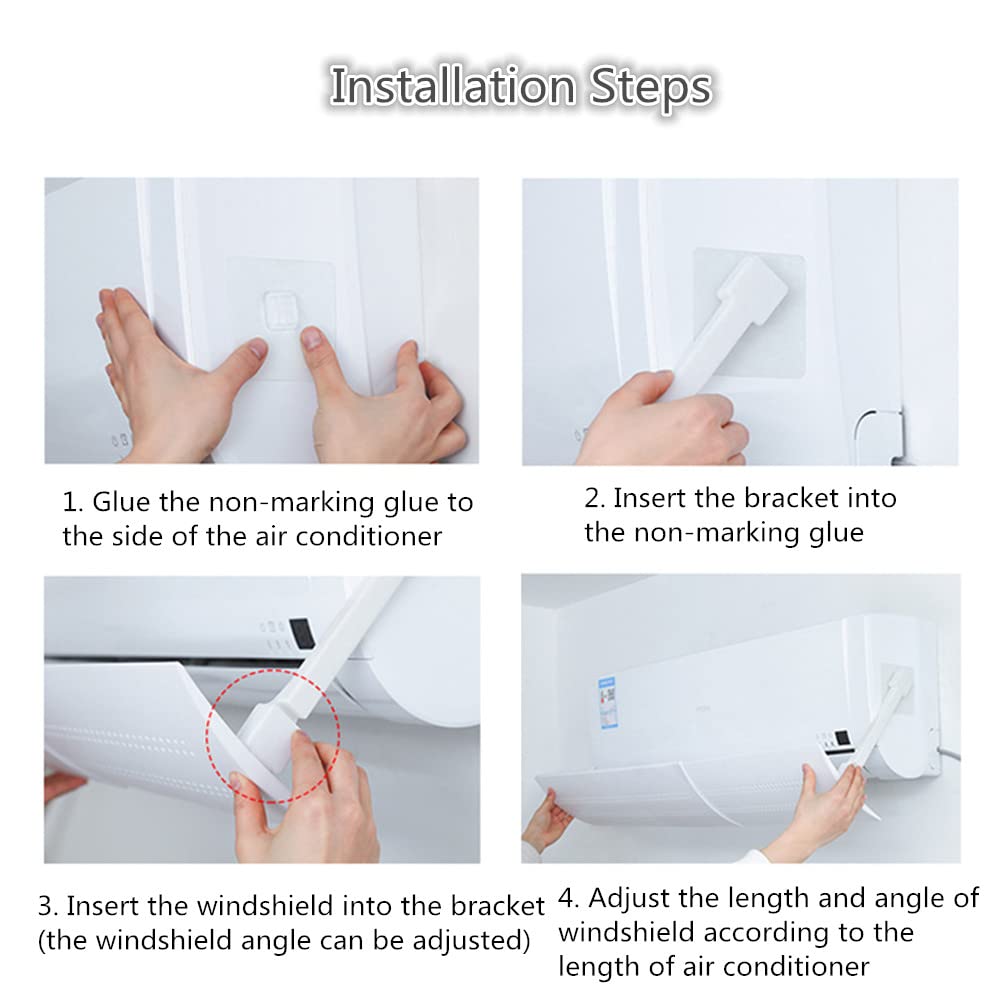 Installation Steps

1. Glue the non-marking glue to the side of the air conditioner

2. Insert the bracket into the non-marking glue

3. Insert the windshield into the bracket (the windshield angle can be adjusted)

4. Adjust the length and angle of windshield according to the length of air conditioner