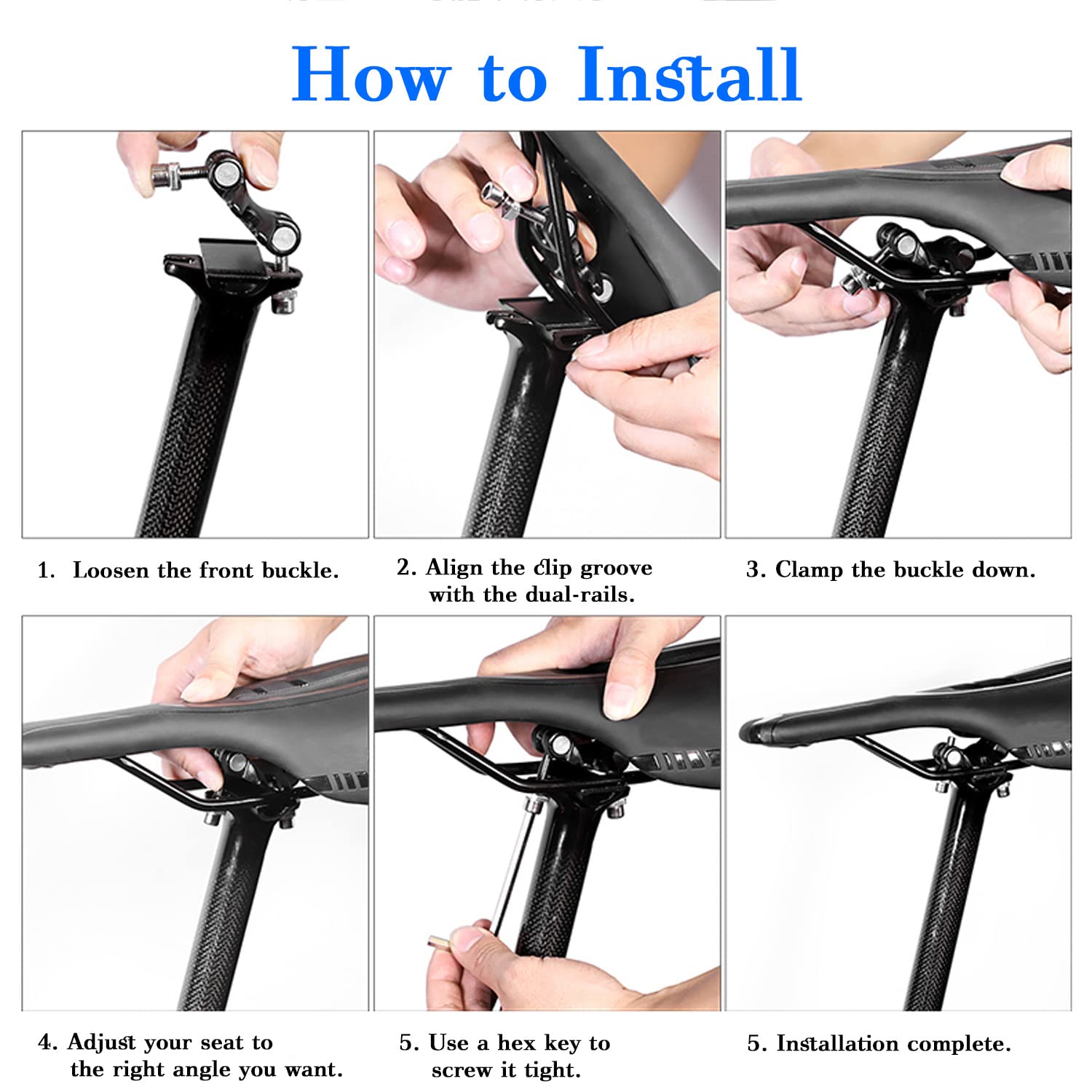 How to Install

1. Loosen the front buckle.

2. Align the clip groove with the dual-rails.

3. Clamp the buckle down.

4. Adjust your seat to the right angle you want.

5. Use a hex key to screw it tight.

5. Installation complete.