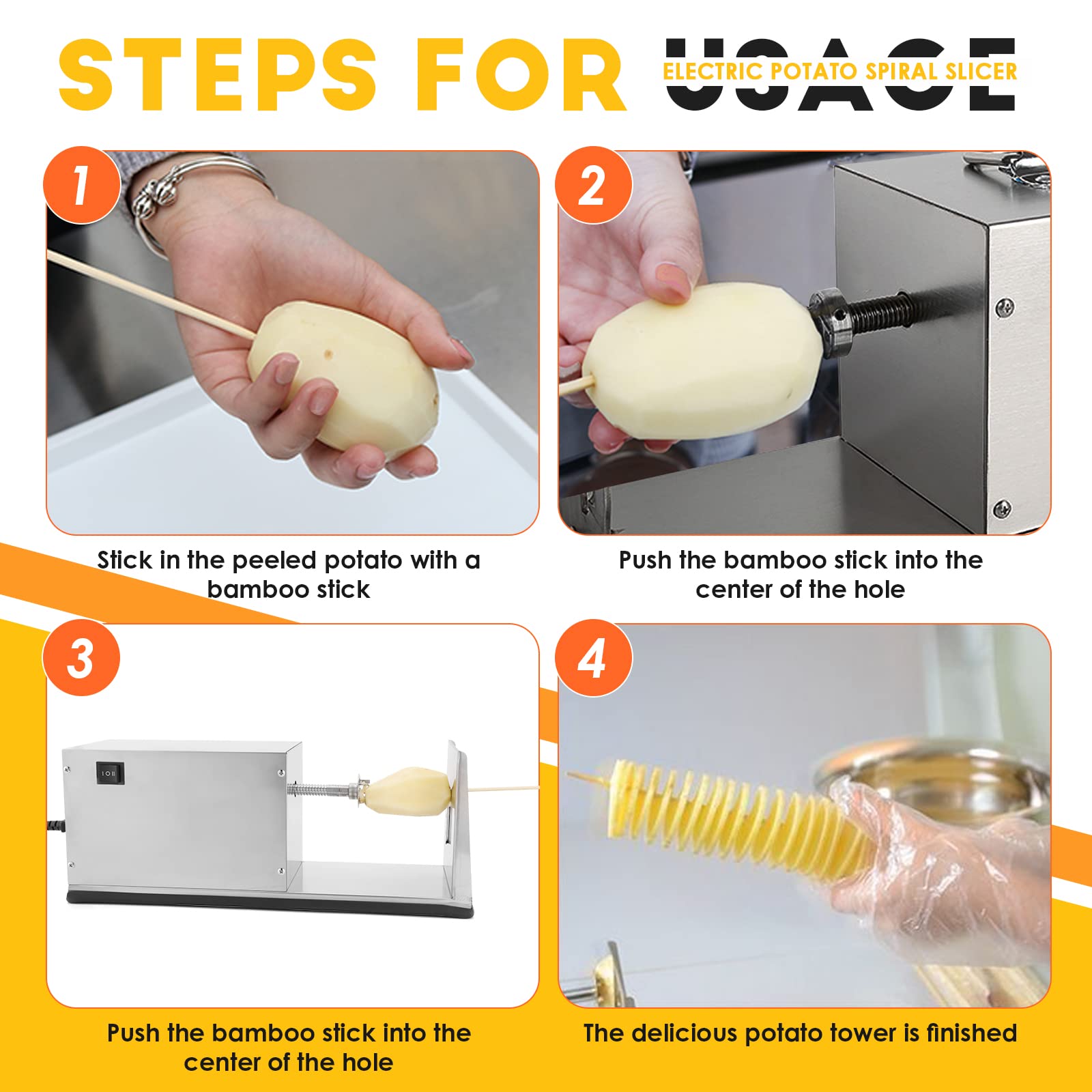 STEPS FOR USAGE

ELECTRIC POTATO SPIRAL SLICER

1

Stick in the peeled potato with a bamboo stick

2

Push the bamboo stick into the center of the hole

3

Push the bamboo stick into the center of the hole

4

The delicious potato tower is finished