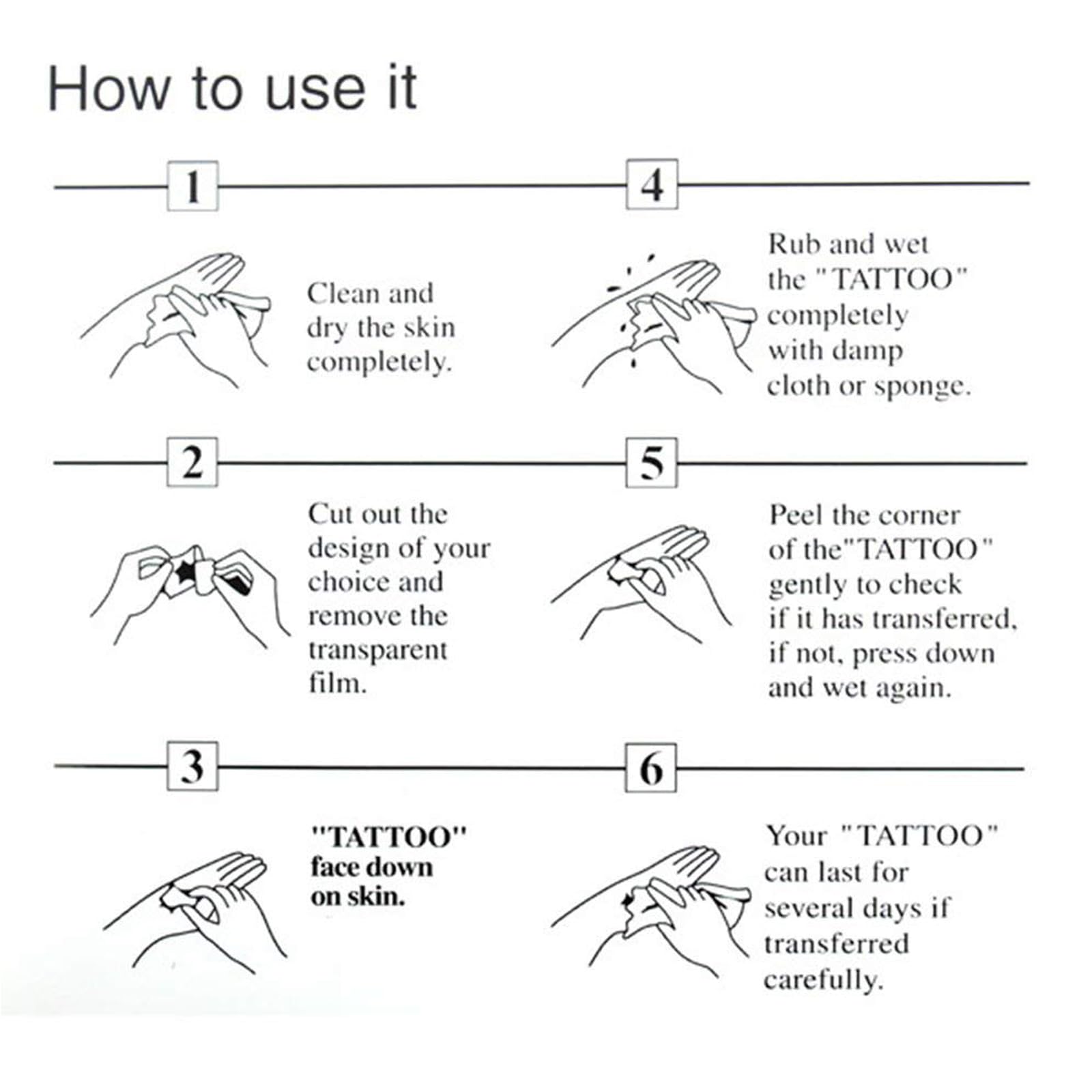 How to use it

1

Clean and dry the skin completely.

2

Cut out the design of your choice and remove the transparent film.

3

"TATTOO" face down on skin.

4

Rub and wet the "TATTOO" completely with damp cloth or sponge.

5

Peel the corner of the"TATTOO" gently to check if it has transferred, if not, press down and wet again.

6

Your "TATTOO" can last for several days if transferred carefully.