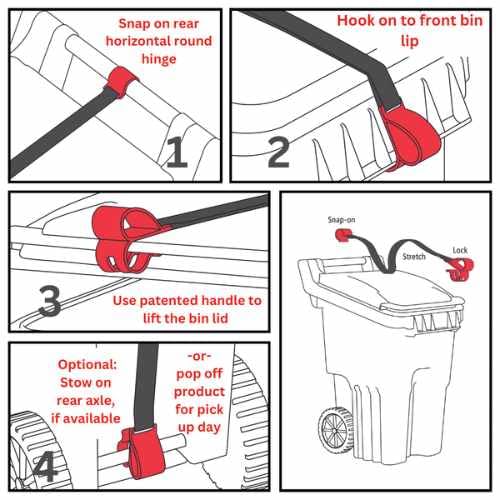 Snap on rear horizontal round hinge

1

Hook on to front bin lip

2

3

Use patented handle to lift the bin lid

Snap-on

Stretch

Lock

Optional: Stow on rear axle, if available

-or- pop off product for pick up day

4