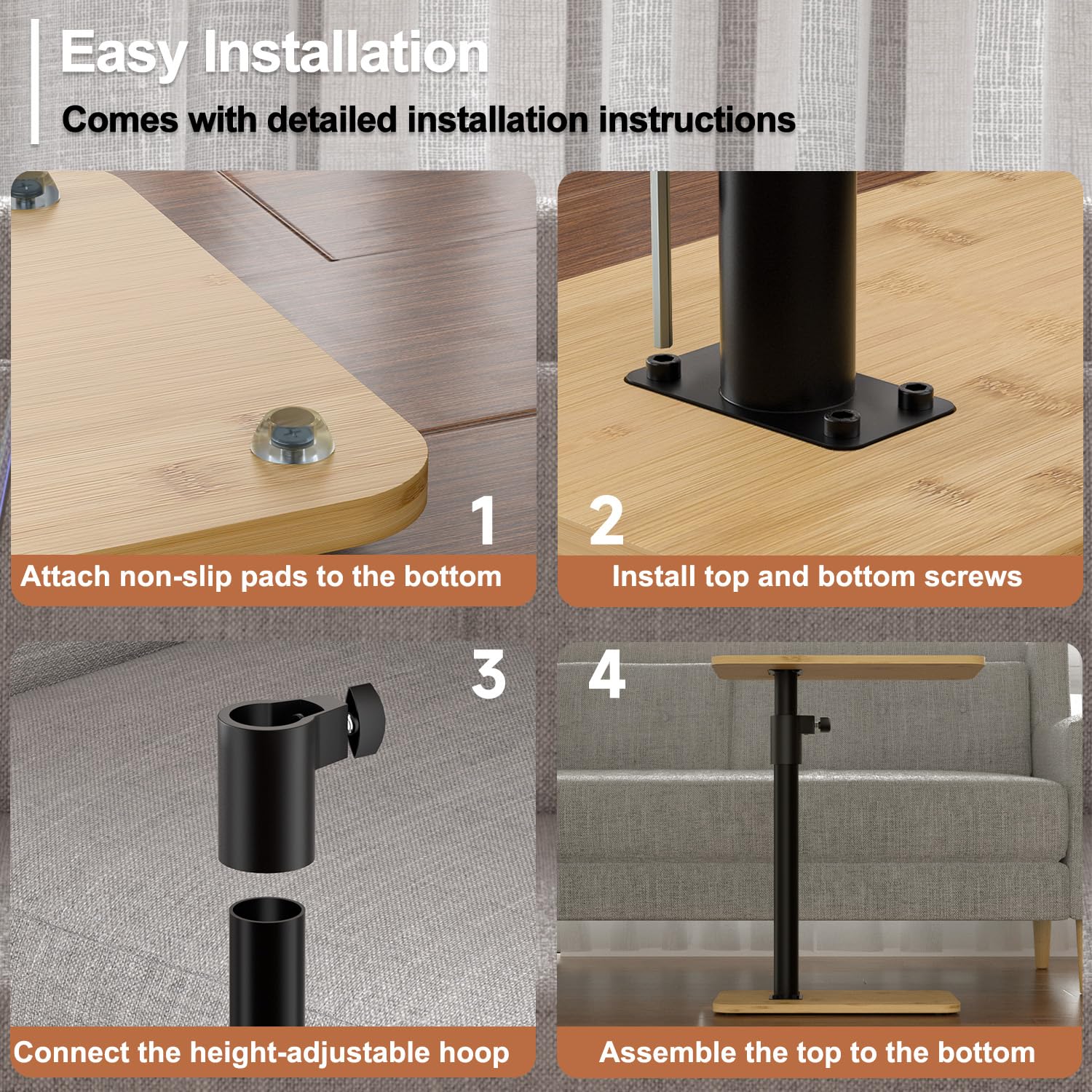 Easy Installation

Comes with detailed installation instructions

1

Attach non-slip pads to the bottom

2

Install top and bottom screws

3

Connect the height-adjustable hoop

4

Assemble the top to the bottom