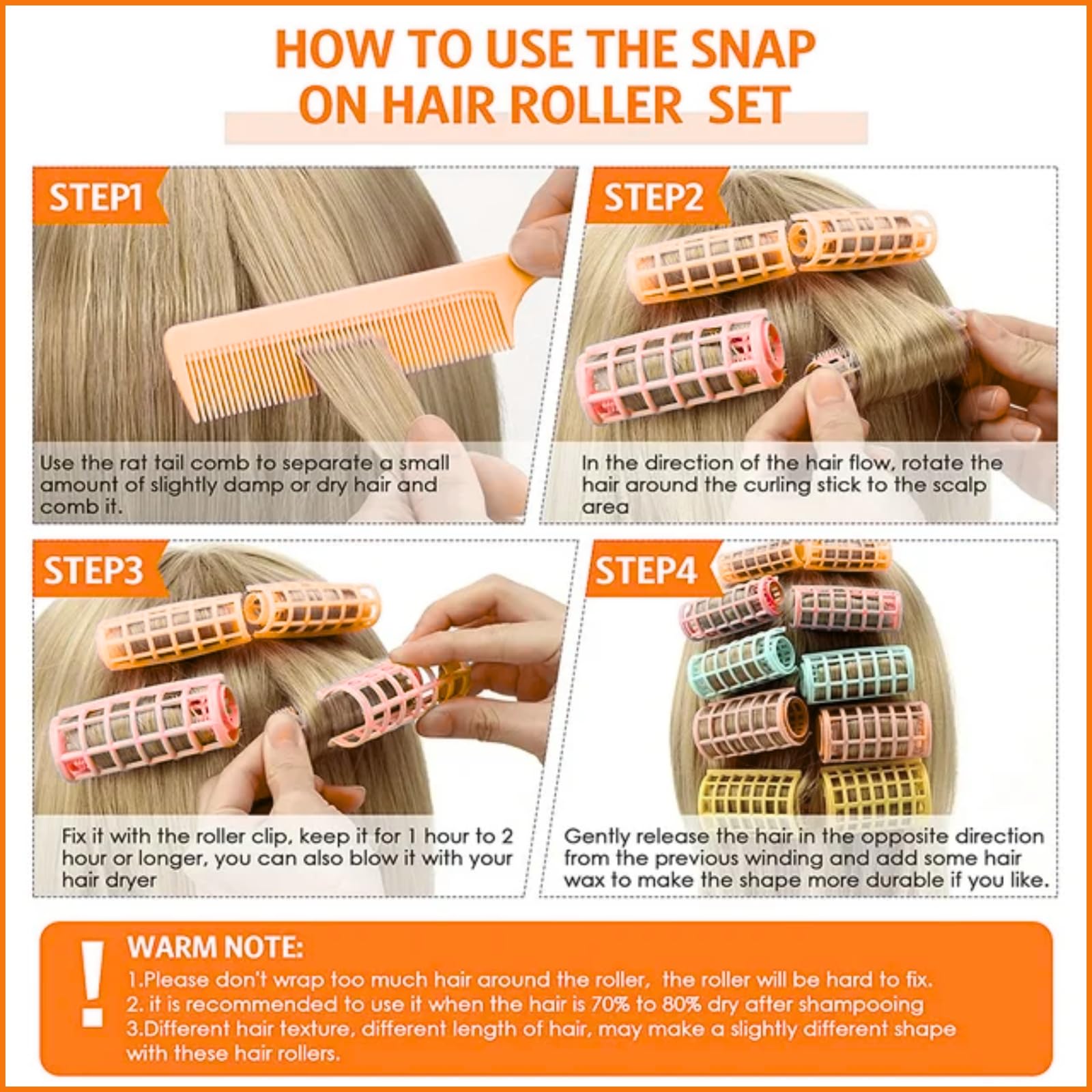 HOW TO USE THE SNAP ON HAIR ROLLER SET

STEP1

Use the rat tail comb to separate a small amount of slightly damp or dry hair and comb it.

STEP2

In the direction of the hair flow, rotate the hair around the curling stick to the scalp area

STEP3

Fix it with the roller clip, keep it for 1 hour to 2 hour or longer, you can also blow it with your hair dryer

STEP4

Gently release the hair in the opposite direction from the previous winding and add some hair wax to make the shape more durable if you like.

!

WARM NOTE:

1.Please don't wrap too much hair around the roller, the roller will be hard to fix.
2. it is recommended to use it when the hair is 70% to 80% dry after shampooing
3.Different hair texture, different length of hair, may make a slightly different shape with these hair rollers.